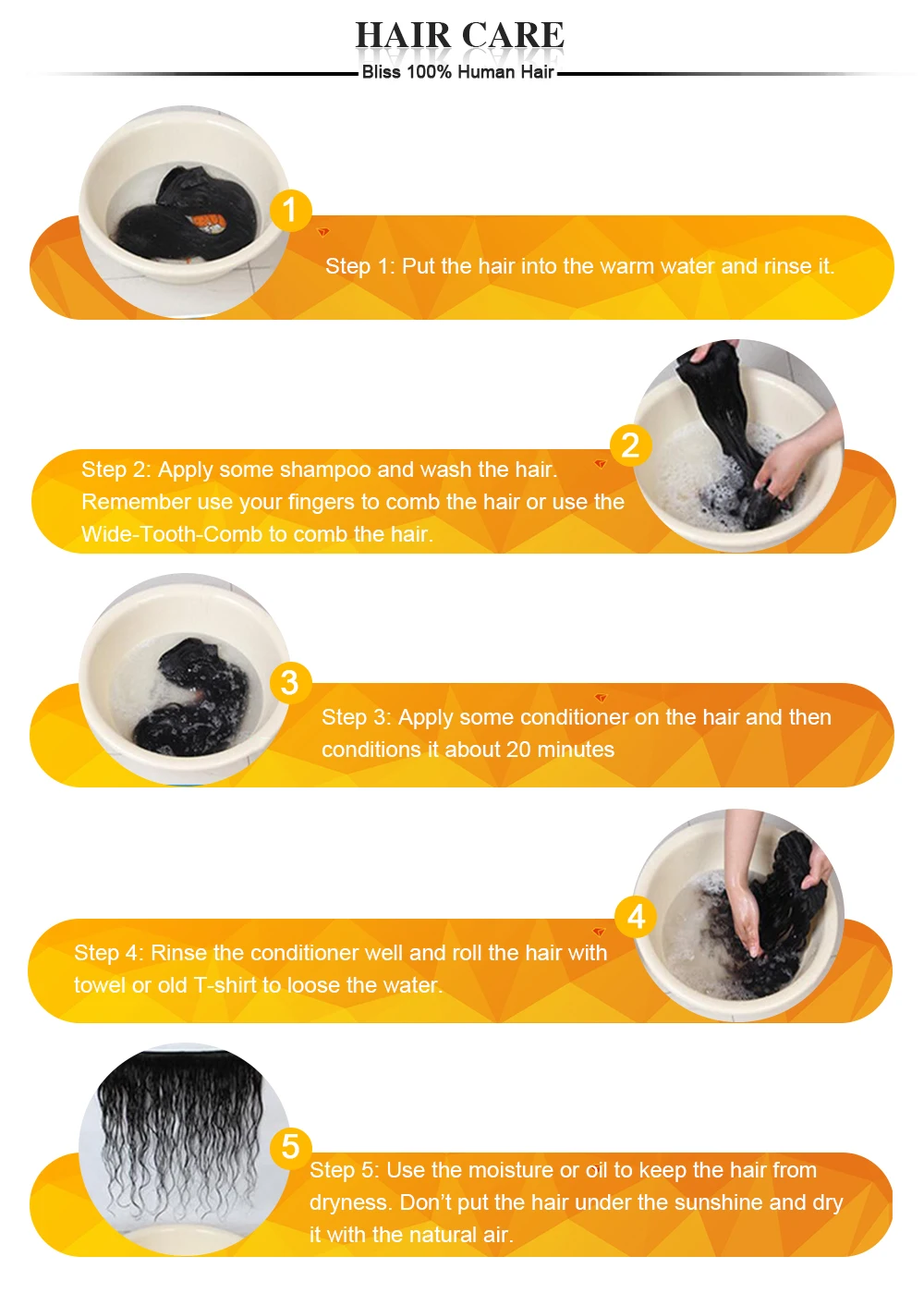 HAIR CARE
Bliss 100% Human Hair

1
Step 1: Put the hair into the warm water and rinse it.

2
Step 2: Apply some shampoo and wash the hair. Remember use your fingers to comb the hair or use the Wide-Tooth-Comb to comb the hair.

3
Step 3: Apply some conditioner on the hair and then conditions it about 20 minutes

4
Step 4: Rinse the conditioner well and roll the hair with towel or old T-shirt to loose the water.

5
Step 5: Use the moisture or oil to keep the hair from dryness. Don't put the hair under the sunshine and dry it with the natural air.