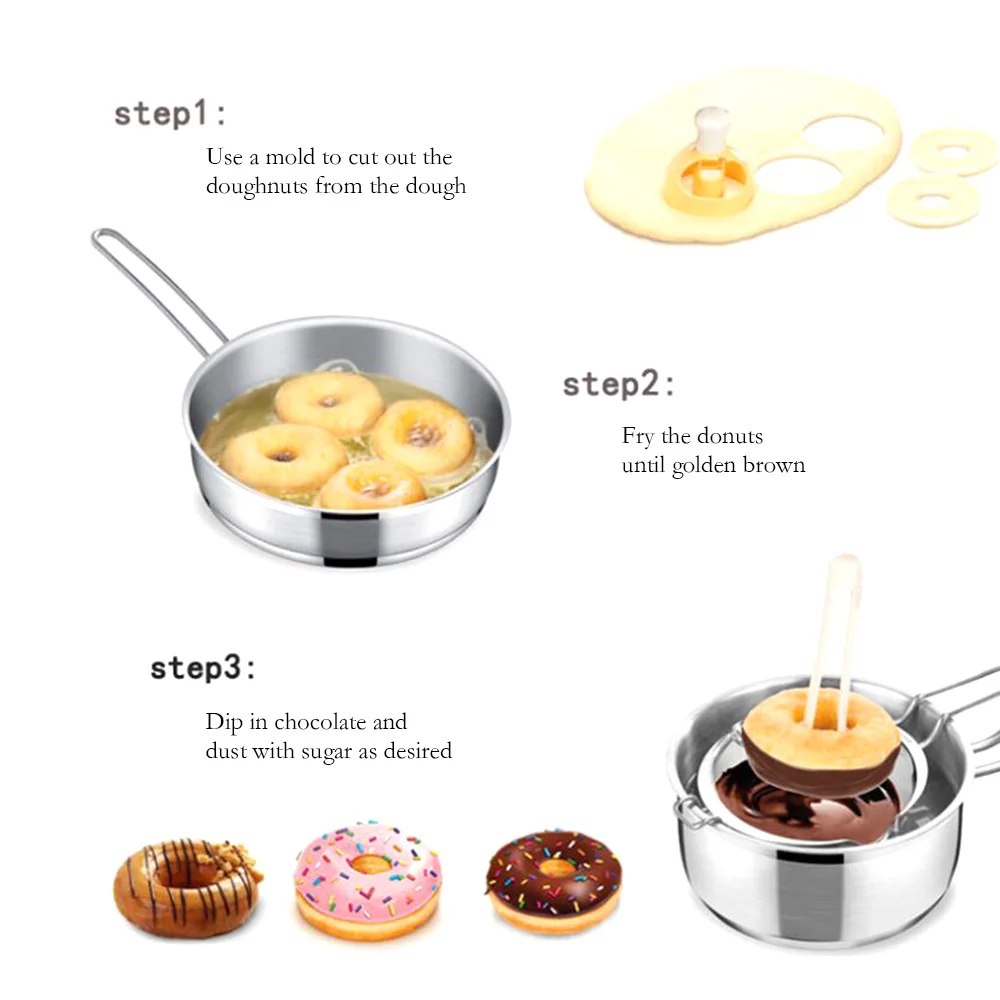 step1:

Use a mold to cut out the doughnuts from the dough

step2:

Fry the donuts until golden brown

step3:

Dip in chocolate and dust with sugar as desired