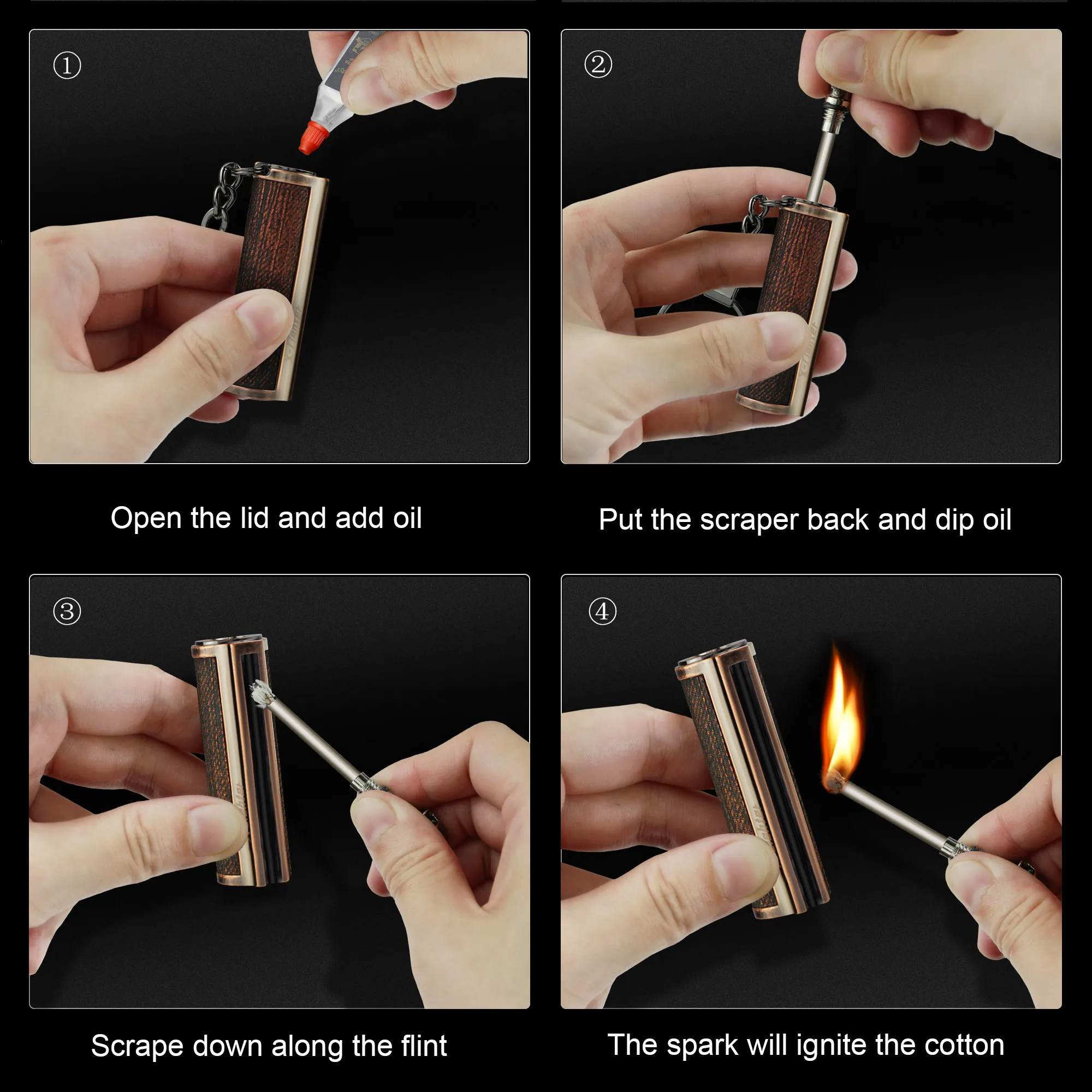 ①

Open the lid and add oil

②

Put the scraper back and dip oil

③

Scrape down along the flint

④

The spark will ignite the cotton