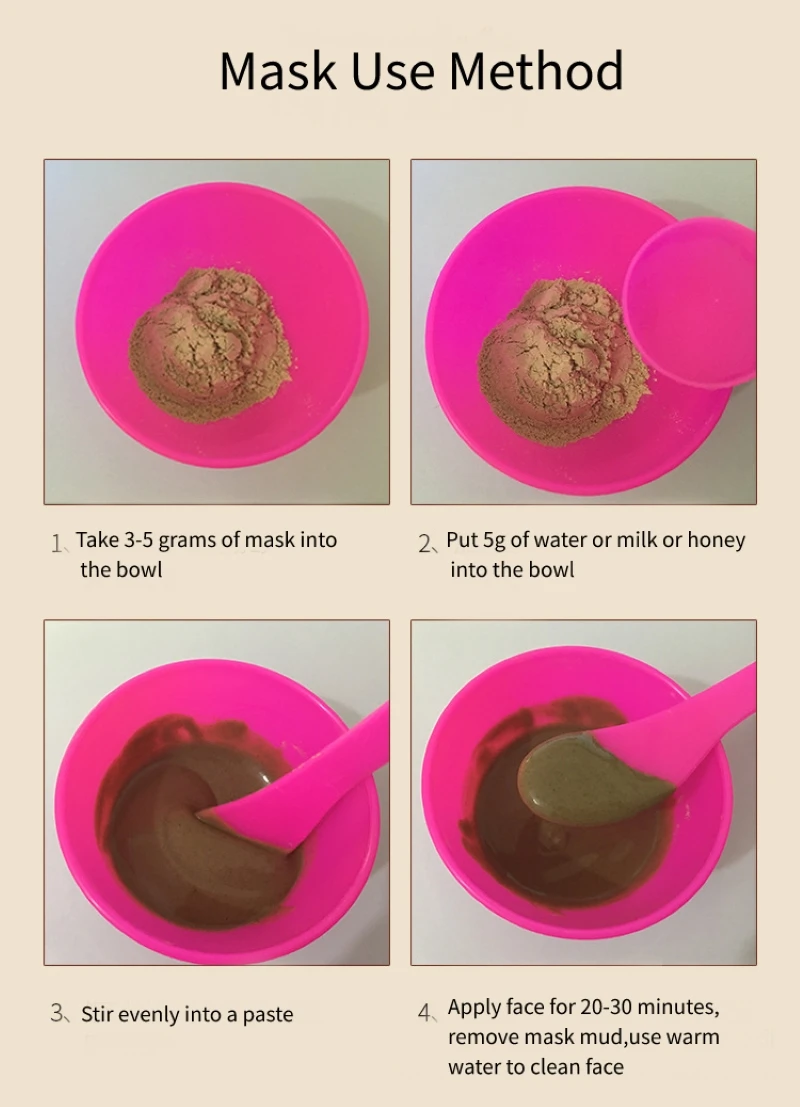 Mask Use Method

1、Take 3-5 grams of mask into the bowl

2、Put 5g of water or milk or honey into the bowl

3、Stir evenly into a paste

4、Apply face for 20-30 minutes, remove mask mud,use warm water to clean face