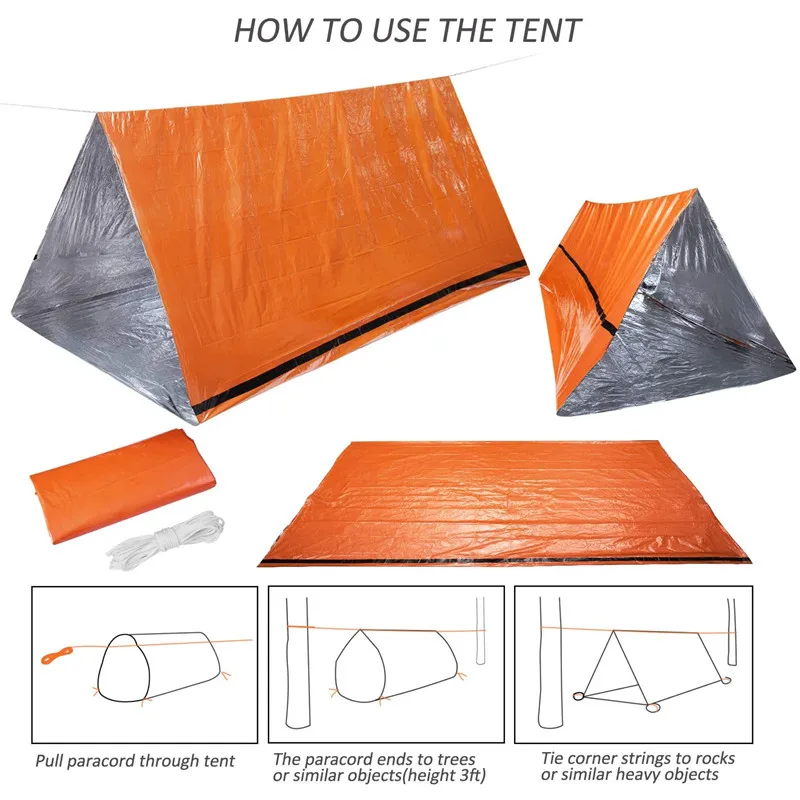 HOW TO USE THE TENT

Pull paracord through tent

The paracord ends to trees or similar objects(height 3ft)

Tie corner strings to rocks or similar heavy objects