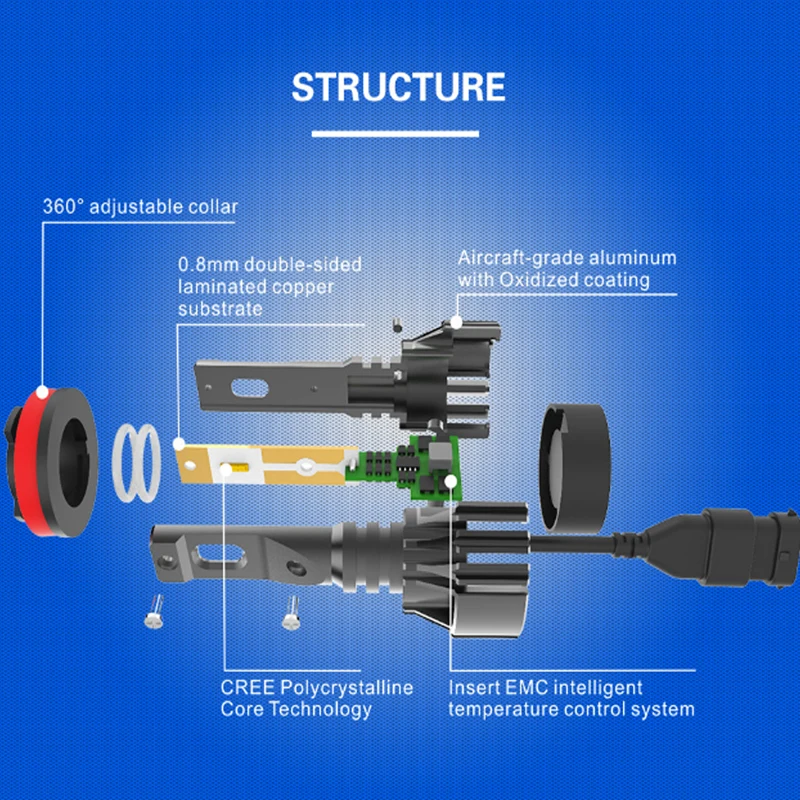 STRUCTURE

360° adjustable collar

0.8mm double-sided laminated copper substrate

Aircraft-grade aluminum with Oxidized coating

CREE Polycrystalline Core Technology

Insert EMC intelligent temperature control system