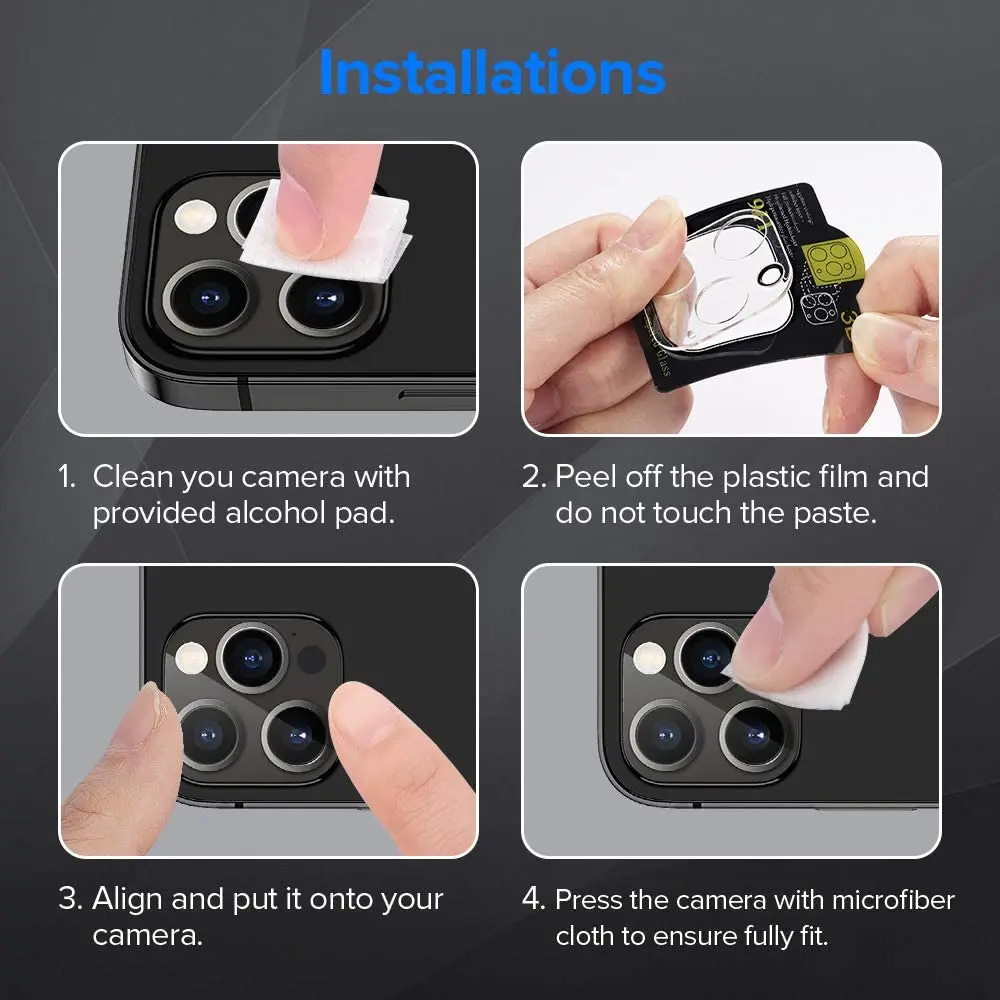 Installations

1. Clean you camera with provided alcohol pad.

2. Peel off the plastic film and do not touch the paste.

3. Align and put it onto your camera.

4. Press the camera with microfiber cloth to ensure fully fit.