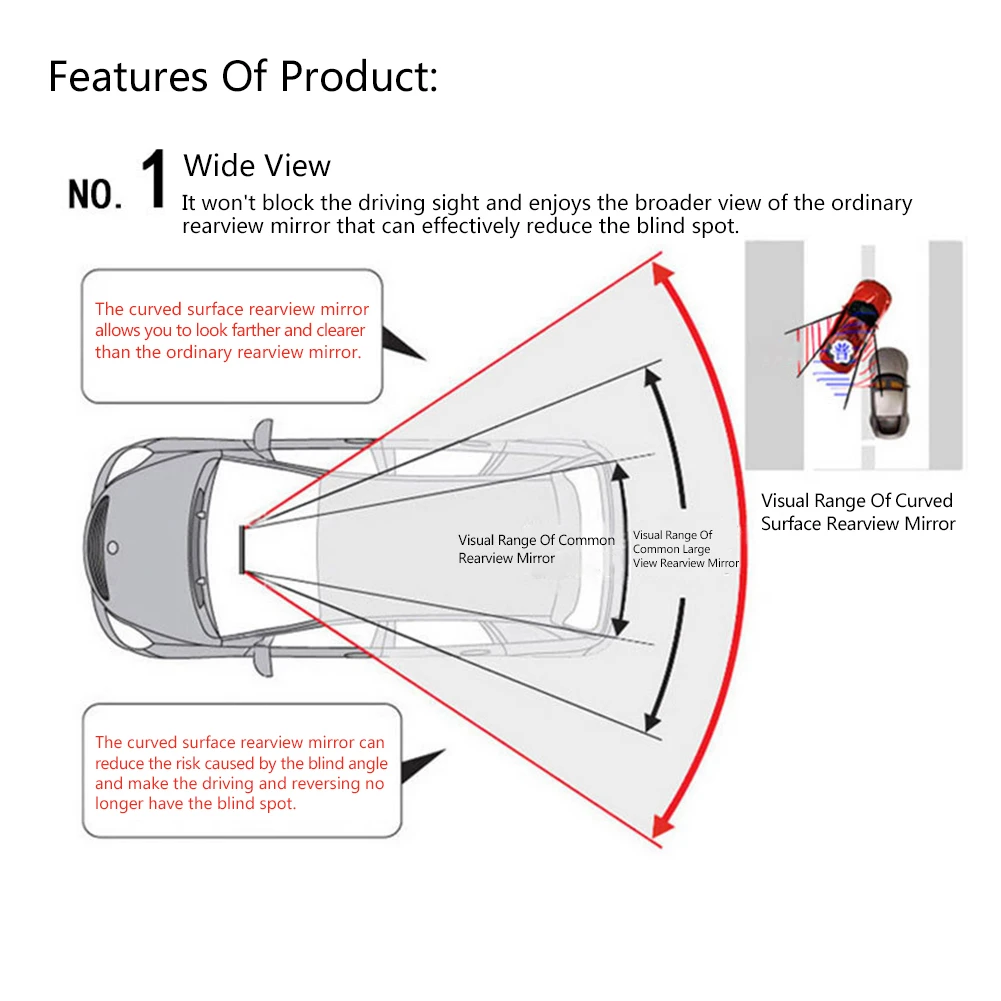 Features Of Product:

NO. 1 Wide View

It won't block the driving sight and enjoys the broader view of the ordinary rearview mirror that can effectively reduce the blind spot.

The curved surface rearview mirror allows you to look farther and clearer than the ordinary rearview mirror.

Visual Range Of Common Rearview Mirror

Visual Range Of Common Large View Rearview Mirror

Visual Range Of Curved Surface Rearview Mirror

The curved surface rearview mirror can reduce the risk caused by the blind angle and make the driving and reversing no longer have the blind spot.