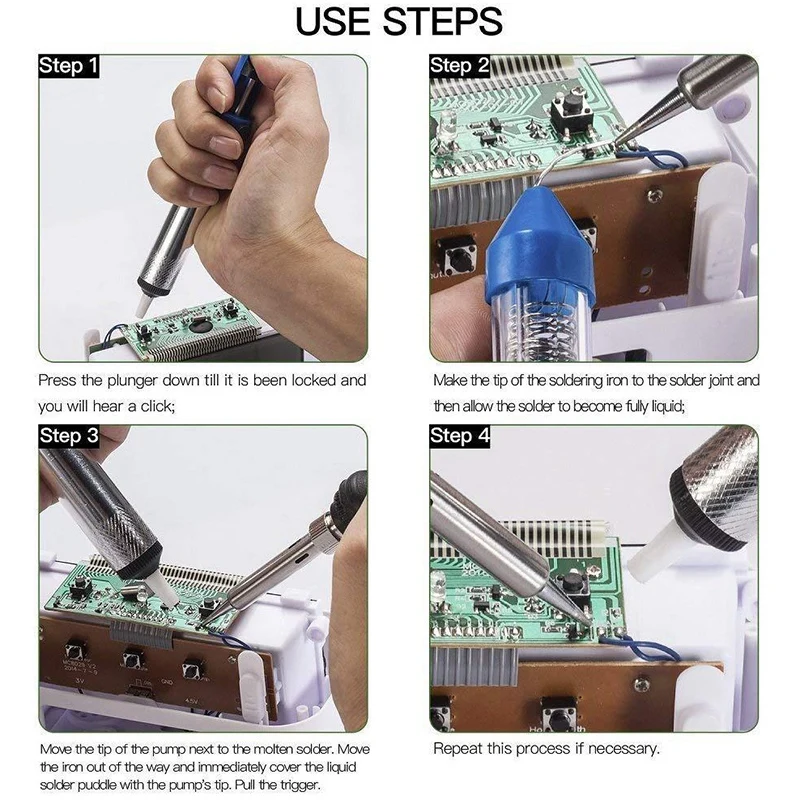 USE STEPS

Step 1

Press the plunger down till it is been locked and you will hear a click;

Step 2

Make the tip of the soldering iron to the solder joint and then allow the solder to become fully liquid;

Step 3

Move the tip of the pump next to the molten solder. Move the iron out of the way and immediately cover the liquid solder puddle with the pump's tip. Pull the trigger.

Step 4

Repeat this process if necessary.