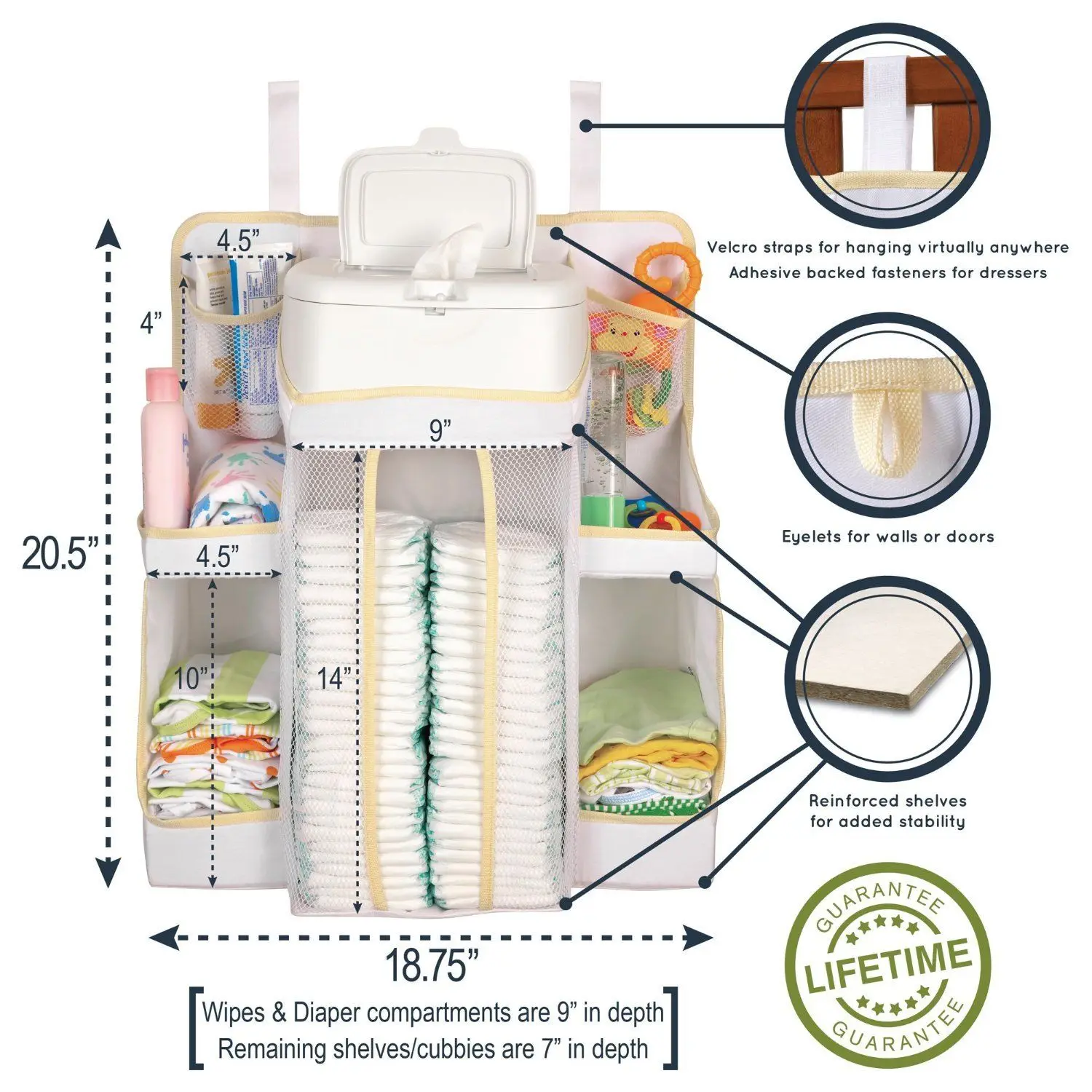 4.5”

4”

9”

20.5”

4.5”

10”

14”

18.75”

Wipes & Diaper compartments are 9” in depth
Remaining shelves/cubbies are 7” in depth

Velcro straps for hanging virtually anywhere
Adhesive backed fasteners for dressers

Eyelets for walls or doors

Reinforced shelves for added stability

GUARANTEE
LIFETIME
GUARANTEE