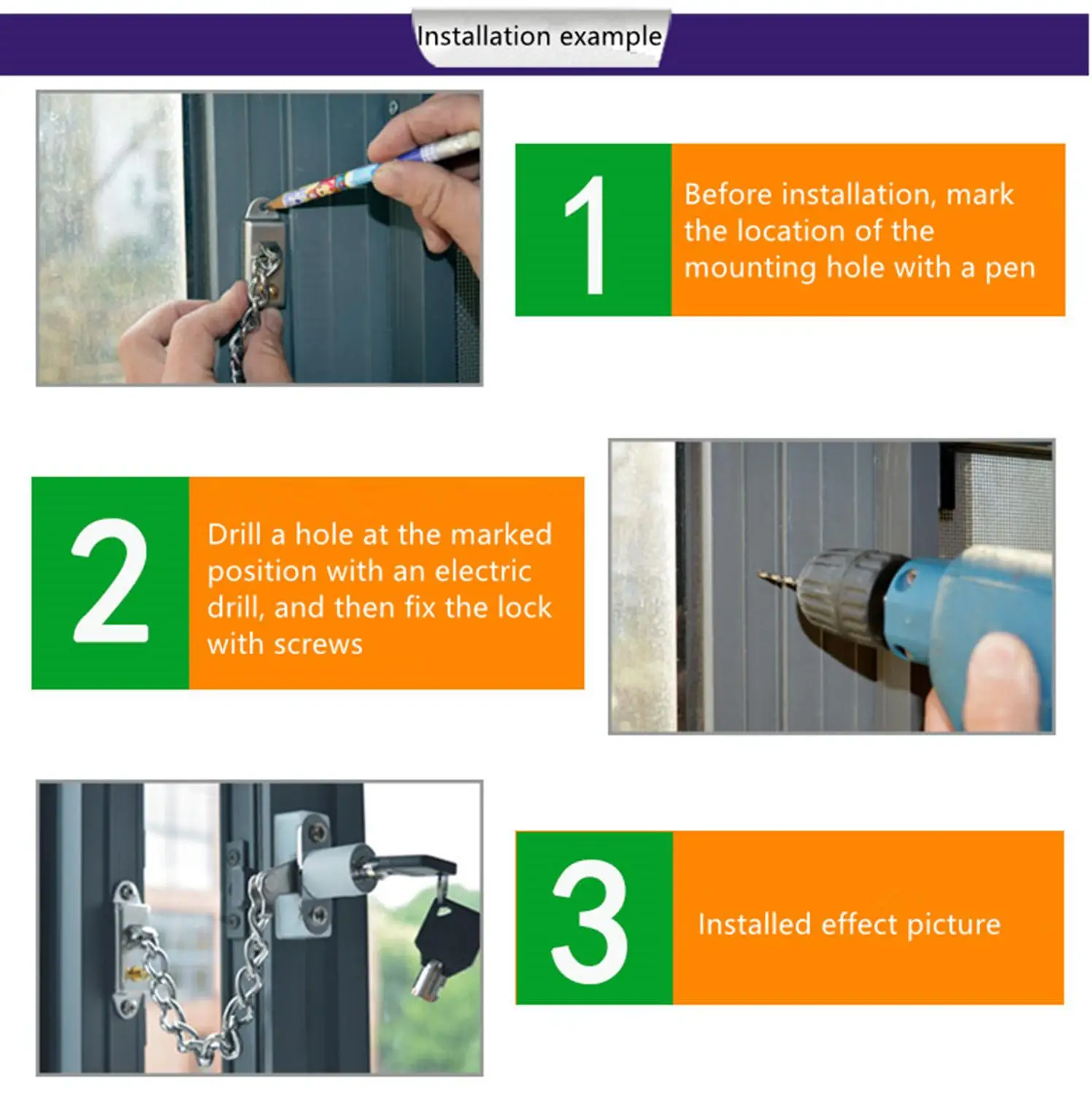 Installation example

1

Before installation, mark the location of the mounting hole with a pen

2

Drill a hole at the marked position with an electric drill, and then fix the lock with screws

3

Installed effect picture