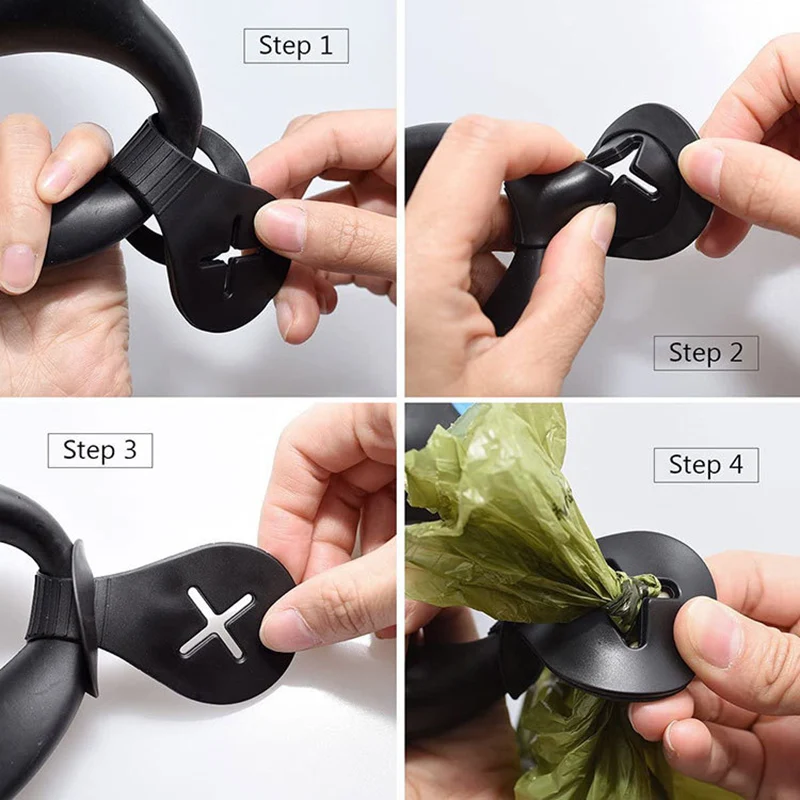 Step 1

Step 2

Step 3

Step 4