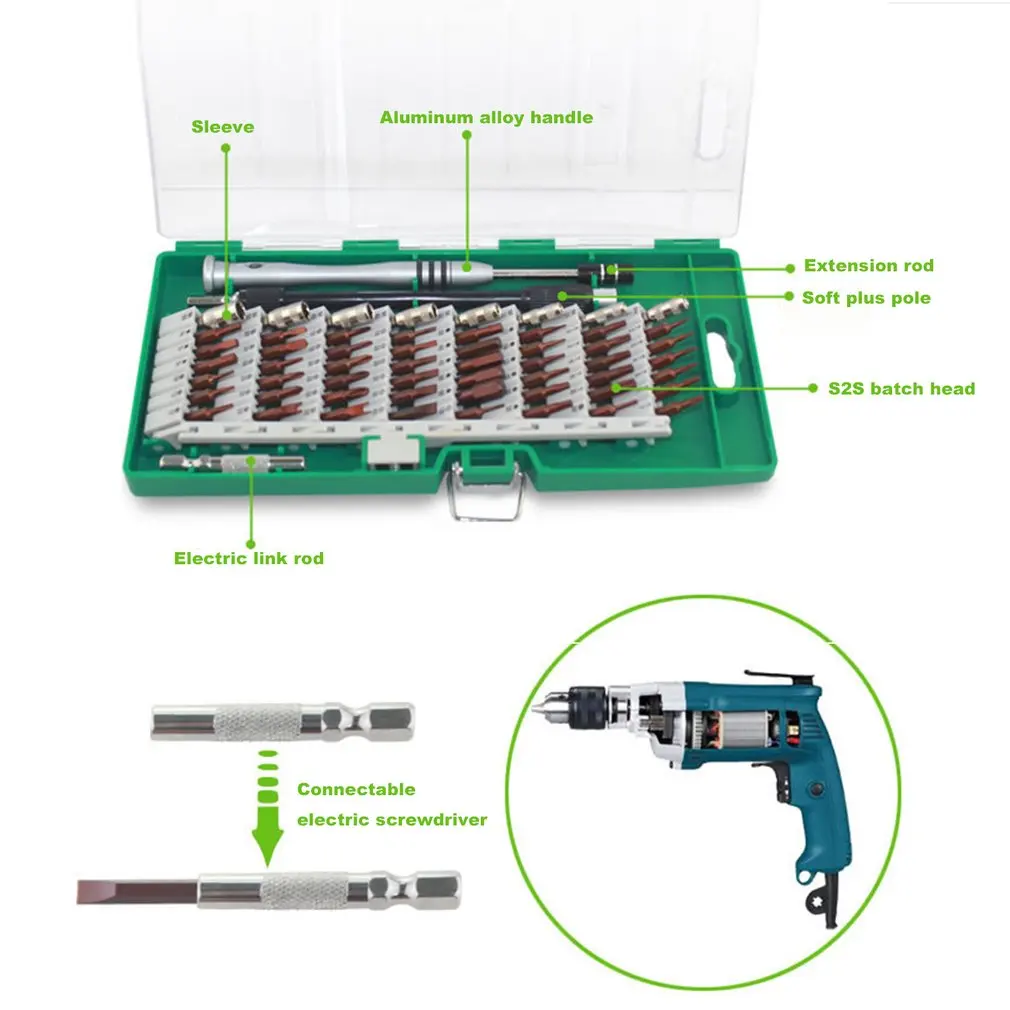 Sleeve

Aluminum alloy handle

Extension rod

Soft plus pole

S2S batch head

Electric link rod

Connectable electric screwdriver