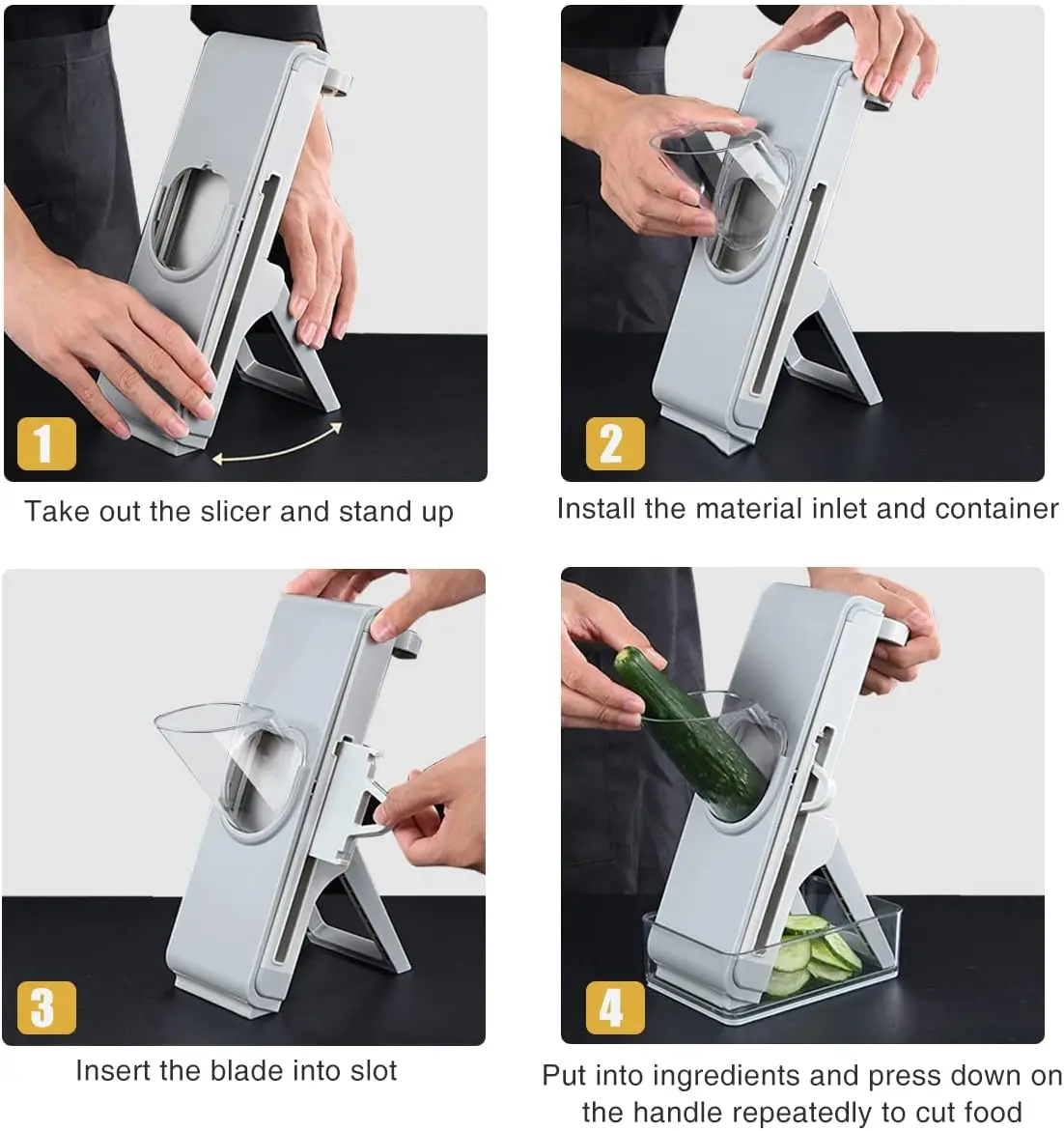 1

Take out the slicer and stand up

2

Install the material inlet and container

3

Insert the blade into slot

4

Put into ingredients and press down on the handle repeatedly to cut food