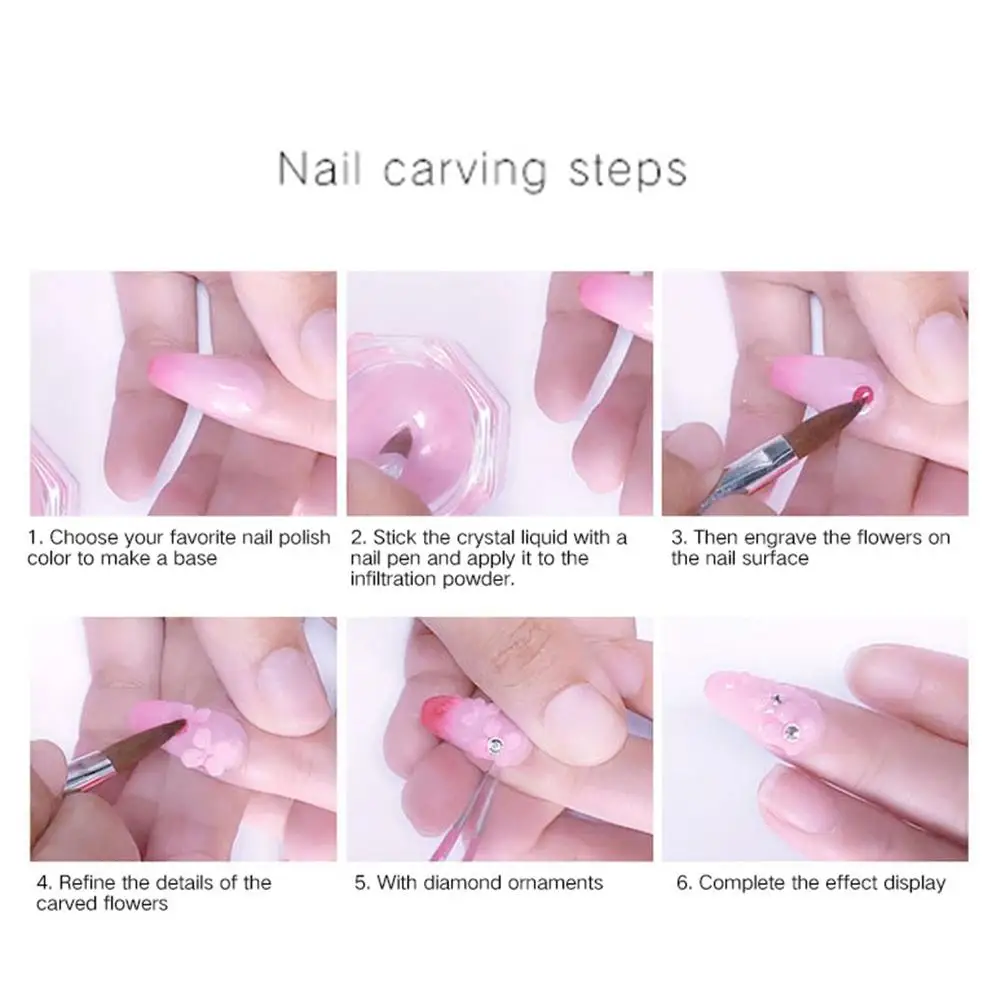 Nail carving steps

1. Choose your favorite nail polish color to make a base

2. Stick the crystal liquid with a nail pen and apply it to the infiltration powder.

3. Then engrave the flowers on the nail surface

4. Refine the details of the carved flowers

5. With diamond ornaments

6. Complete the effect display