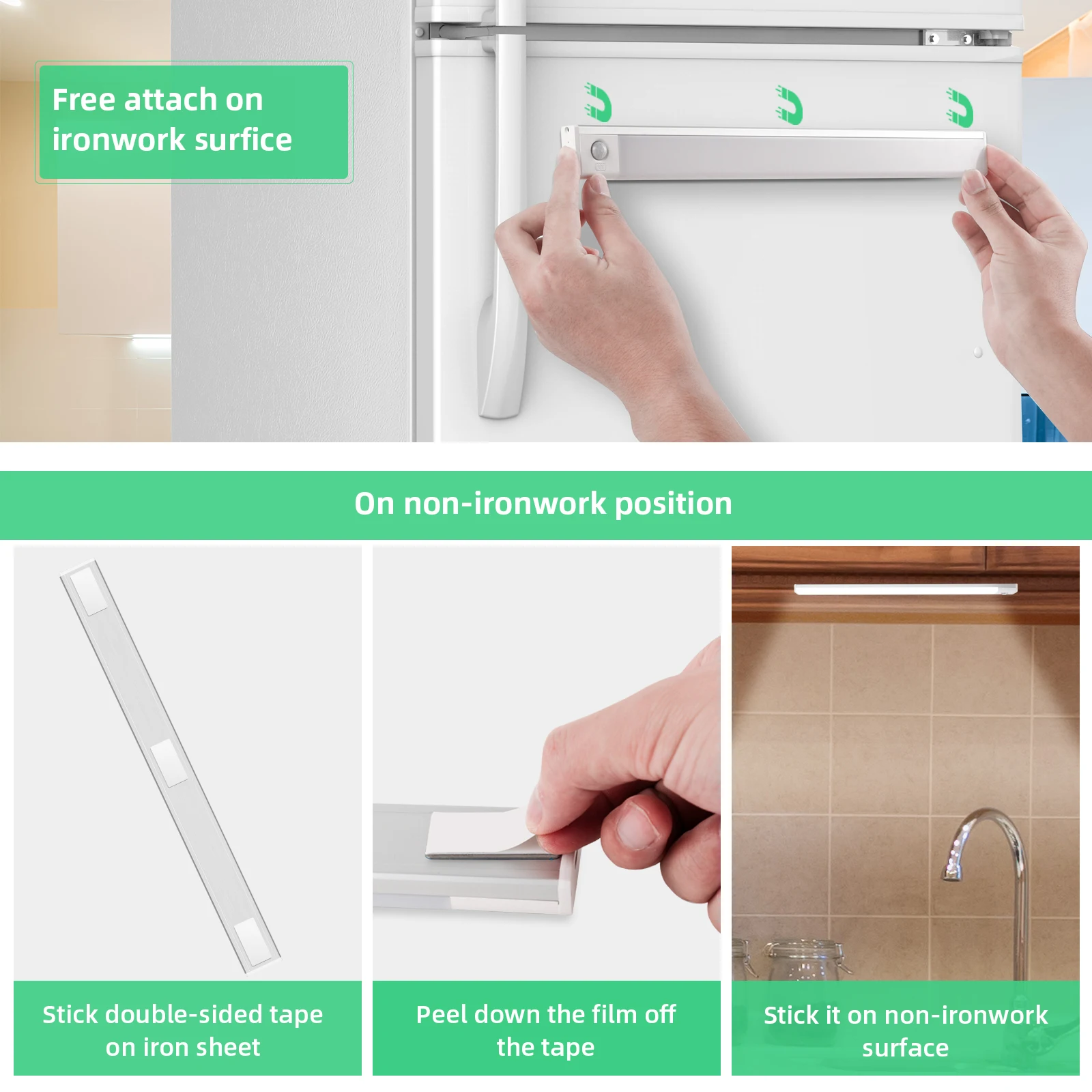 Free attach on ironwork surfice

On non-ironwork position

Stick double-sided tape on iron sheet

Peel down the film off the tape

Stick it on non-ironwork surface