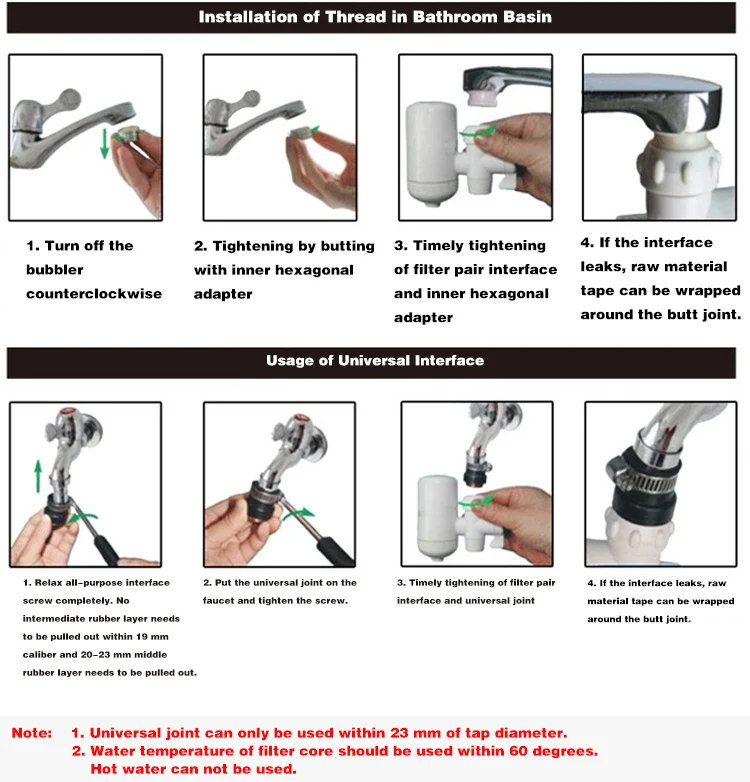 Installation of Thread in Bathroom Basin

1. Turn off the bubbler counterclockwise

2. Tightening by butting with inner hexagonal adapter

3. Timely tightening of filter pair interface and inner hexagonal adapter

4. If the interface leaks, raw material tape can be wrapped around the butt joint.

Usage of Universal Interface

1. Relax all-purpose interface screw completely. No intermediate rubber layer needs to be pulled out within 19 mm caliber and 20-23 mm middle rubber layer needs to be pulled out.

2. Put the universal joint on the faucet and tighten the screw.

3. Timely tightening of filter pair interface and universal joint

4. If the interface leaks, raw material tape can be wrapped around the butt joint.

Note: 1. Universal joint can only be used within 23 mm of tap diameter.
2. Water temperature of filter core should be used within 60 degrees. Hot water can not be used.