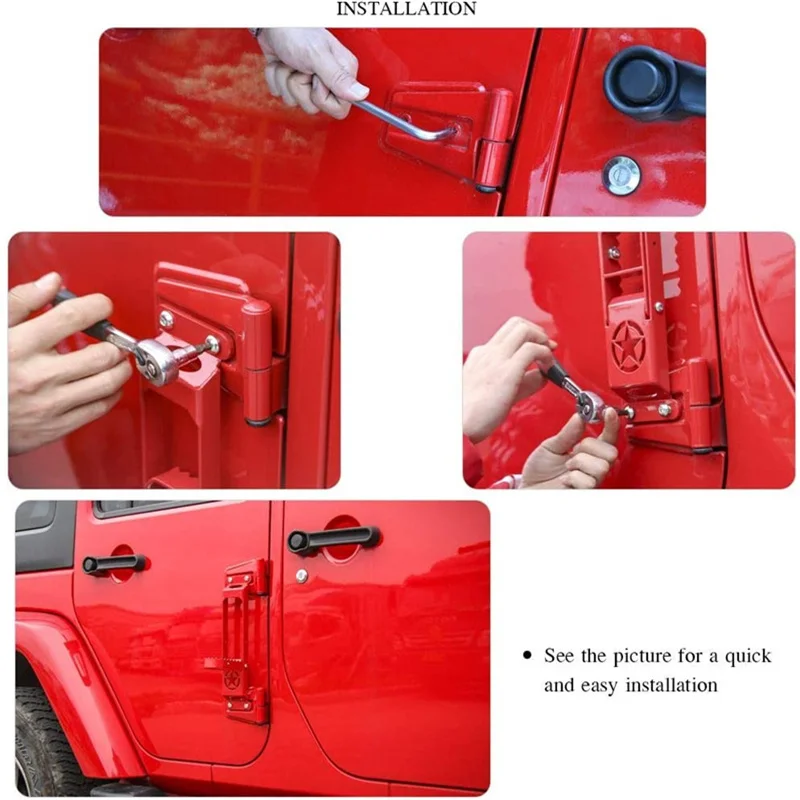 INSTALLATION

• See the picture for a quick and easy installation