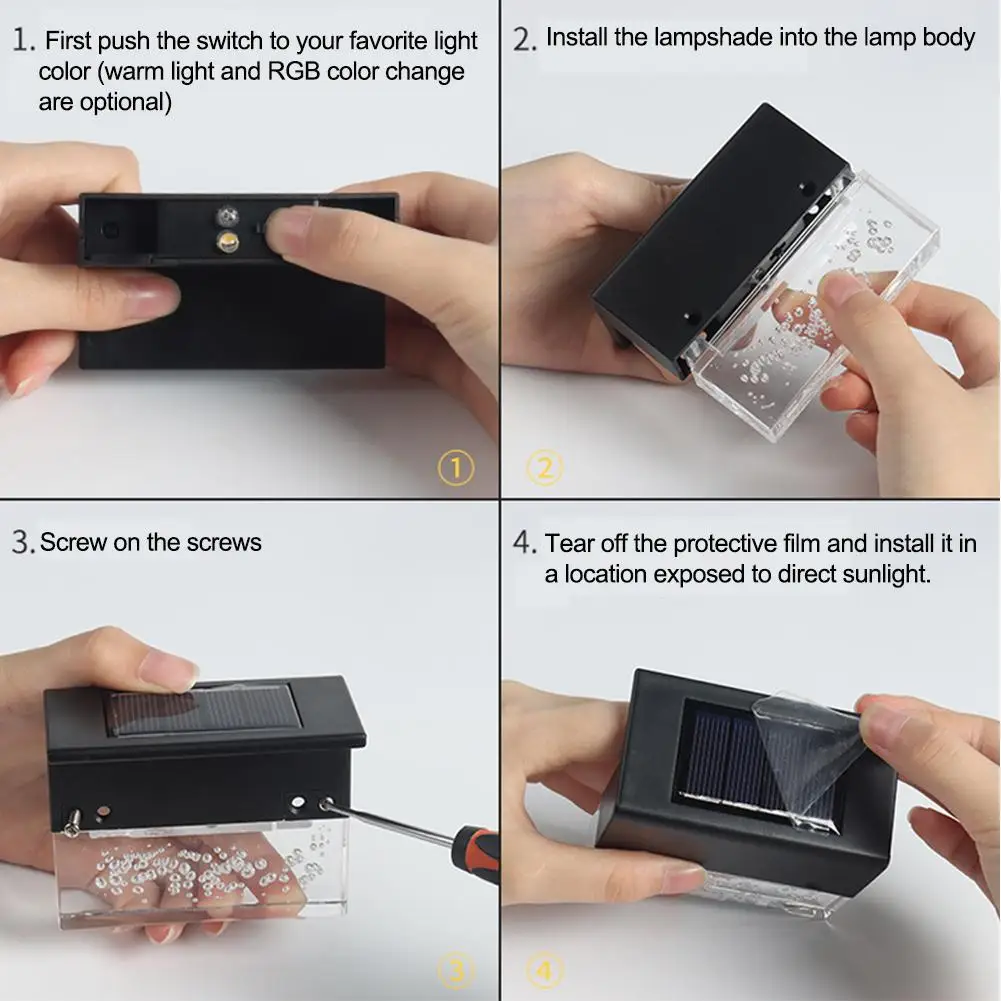 1. First push the switch to your favorite light color (warm light and RGB color change are optional)

①

2. Install the lampshade into the lamp body

②

3. Screw on the screws

③

4. Tear off the protective film and install it in a location exposed to direct sunlight.

④