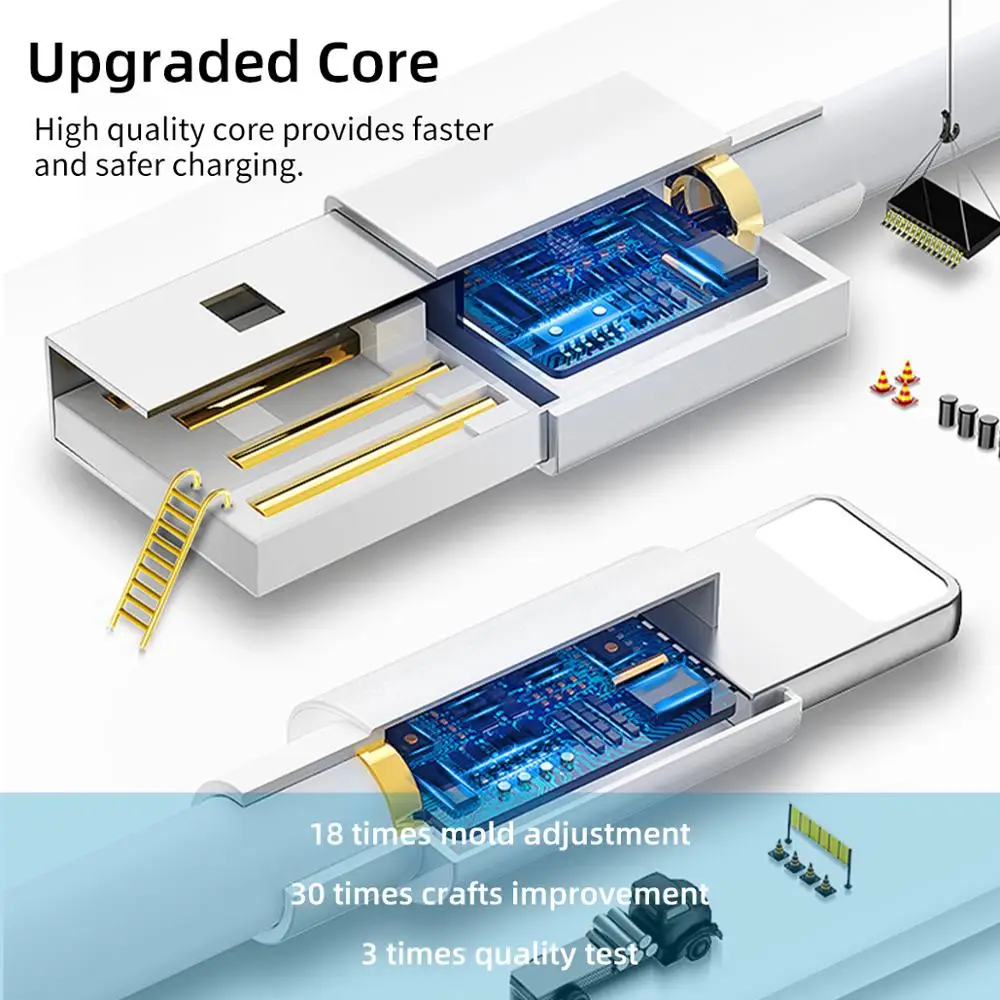 Upgraded Core

High quality core provides faster and safer charging.

18 times mold adjustment

30 times crafts improvement

3 times quality test