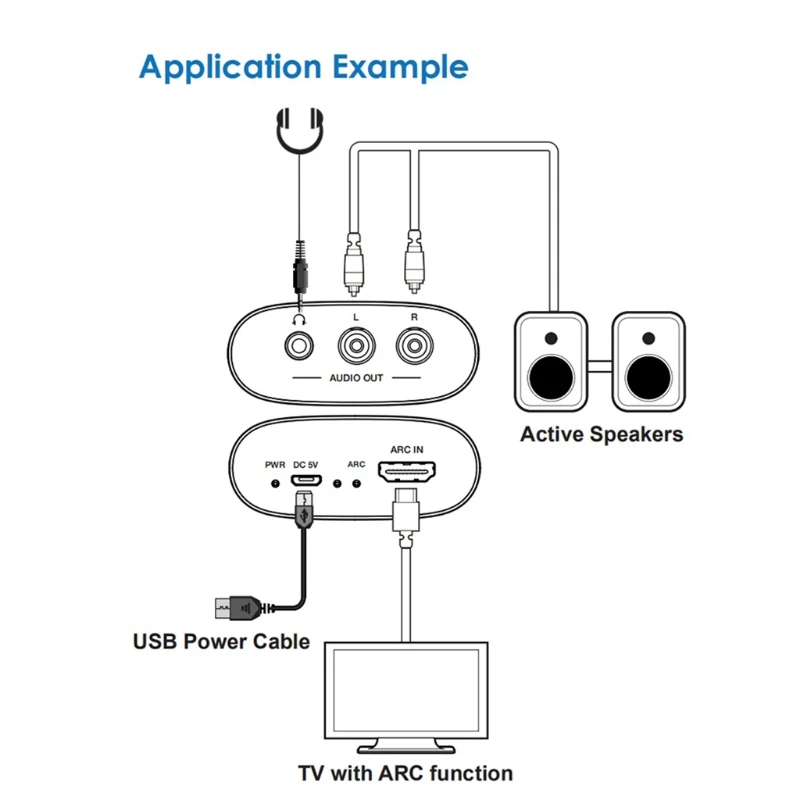 Application Example

L
R
AUDIO OUT

Active Speakers

PWR
DC 5V
ARC
ARC IN

USB Power Cable

TV with ARC function