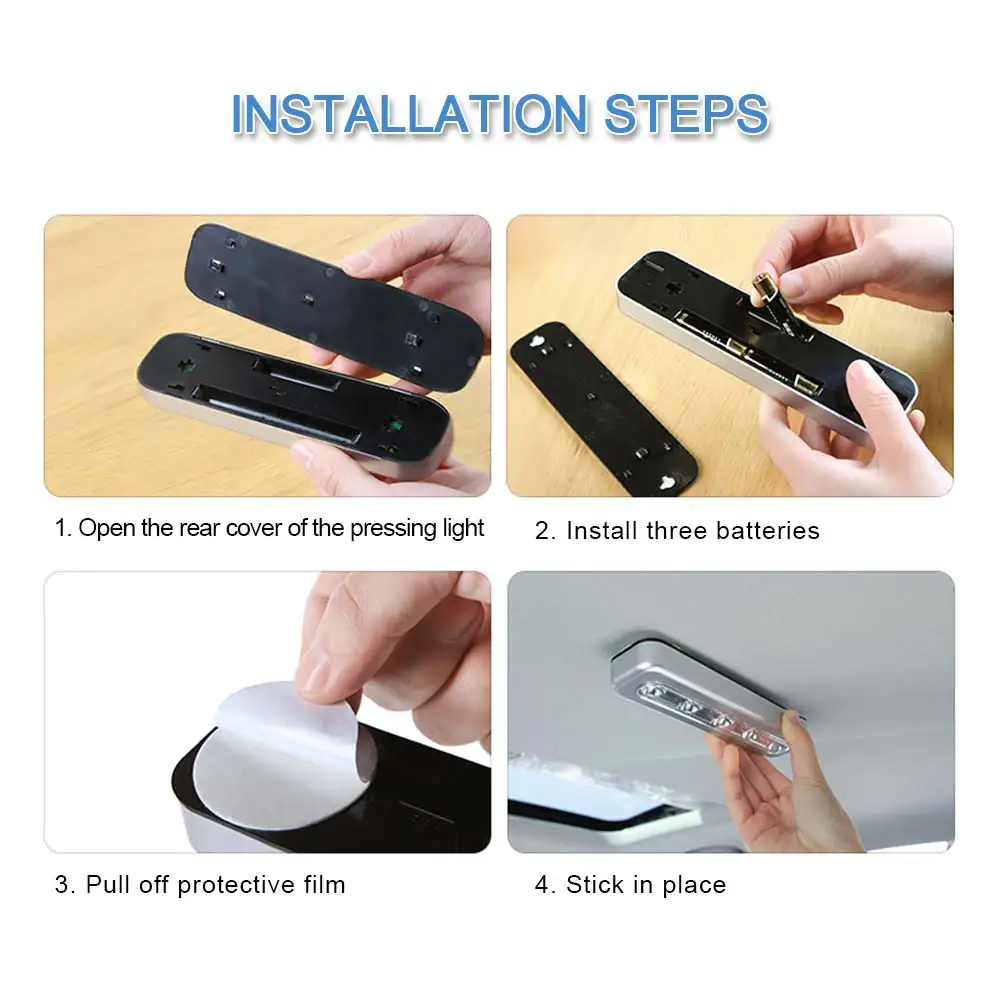 INSTALLATION STEPS

1. Open the rear cover of the pressing light

2. Install three batteries

3. Pull off protective film

4. Stick in place