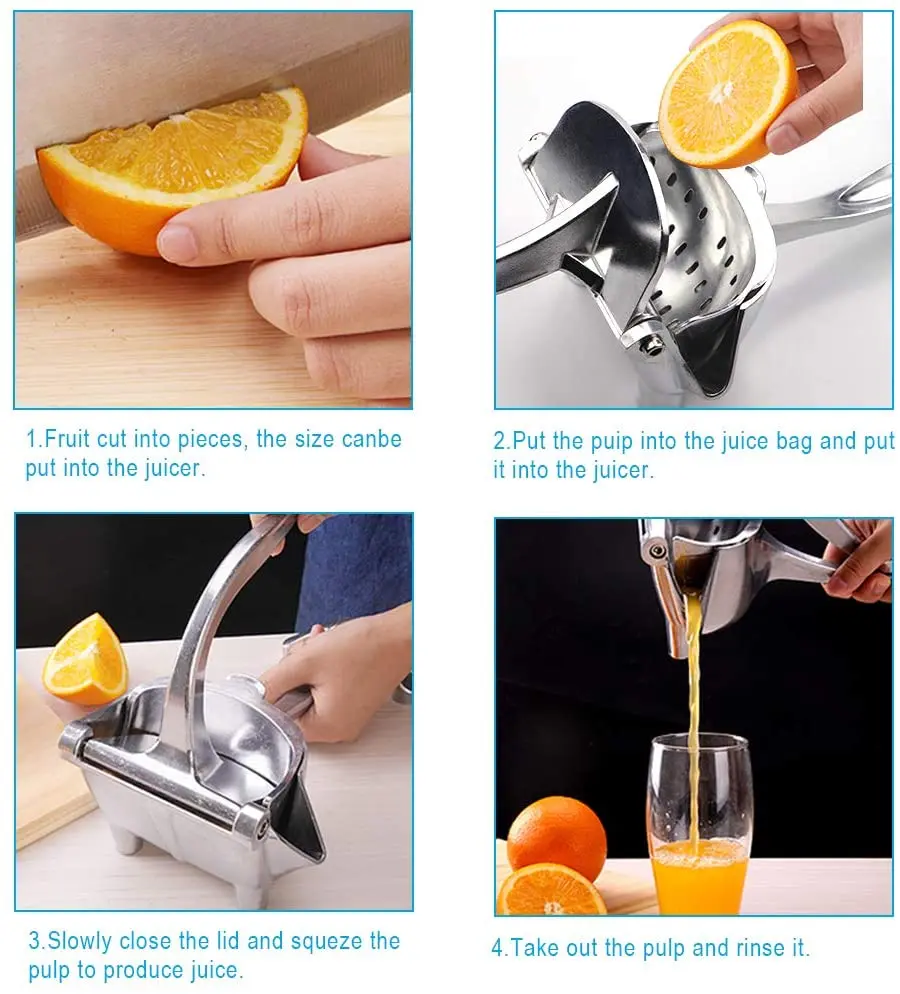 1.Fruit cut into pieces, the size canbe put into the juicer.

2.Put the puip into the juice bag and put it into the juicer.

3.Slowly close the lid and squeze the pulp to produce juice.

4.Take out the pulp and rinse it.