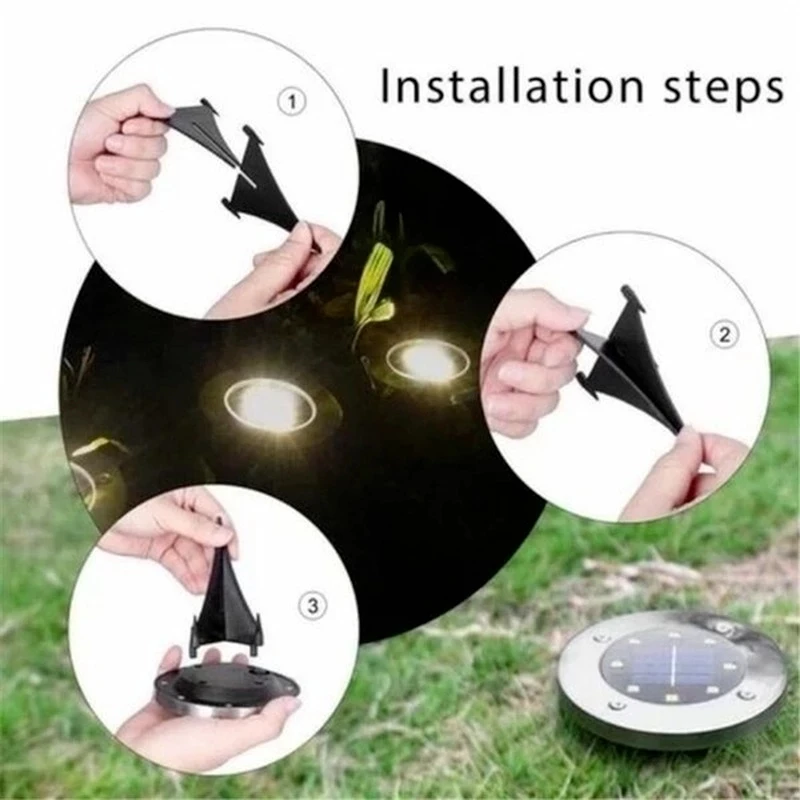 Installation steps

①

②

③