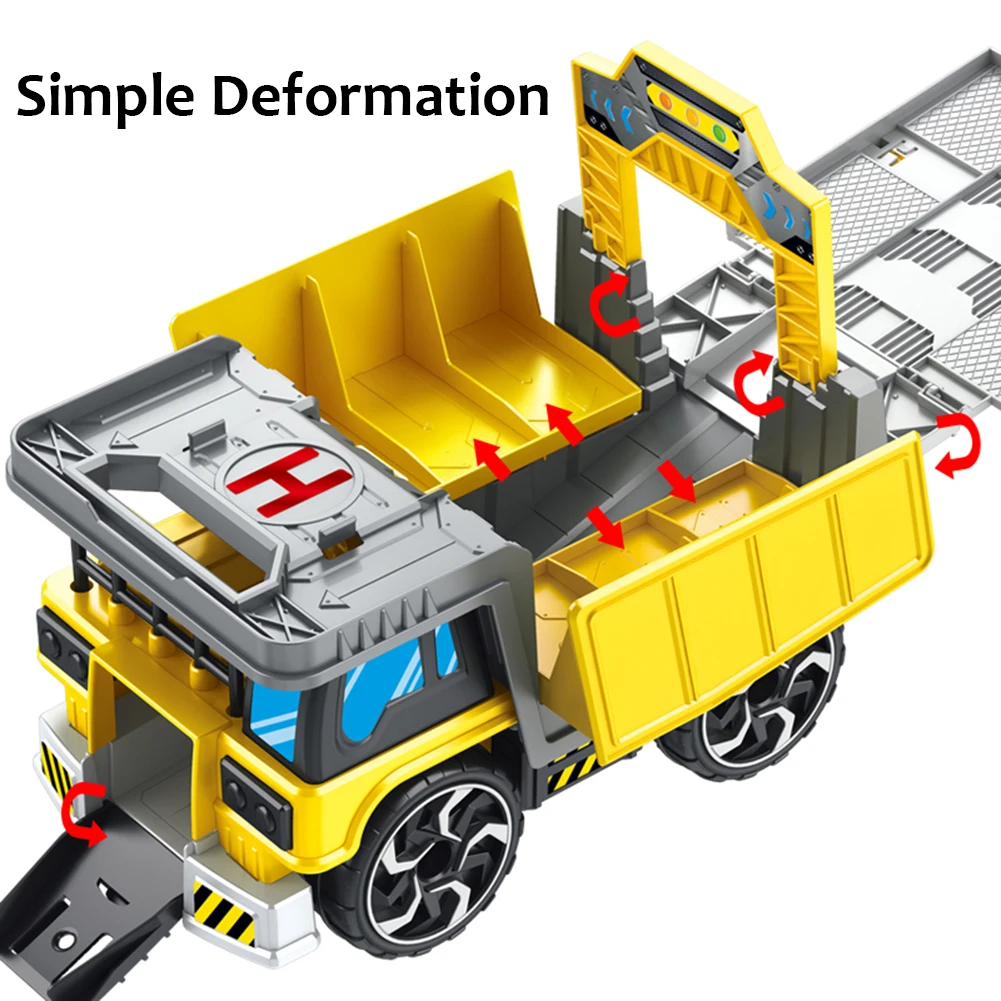 Simple Deformation

H