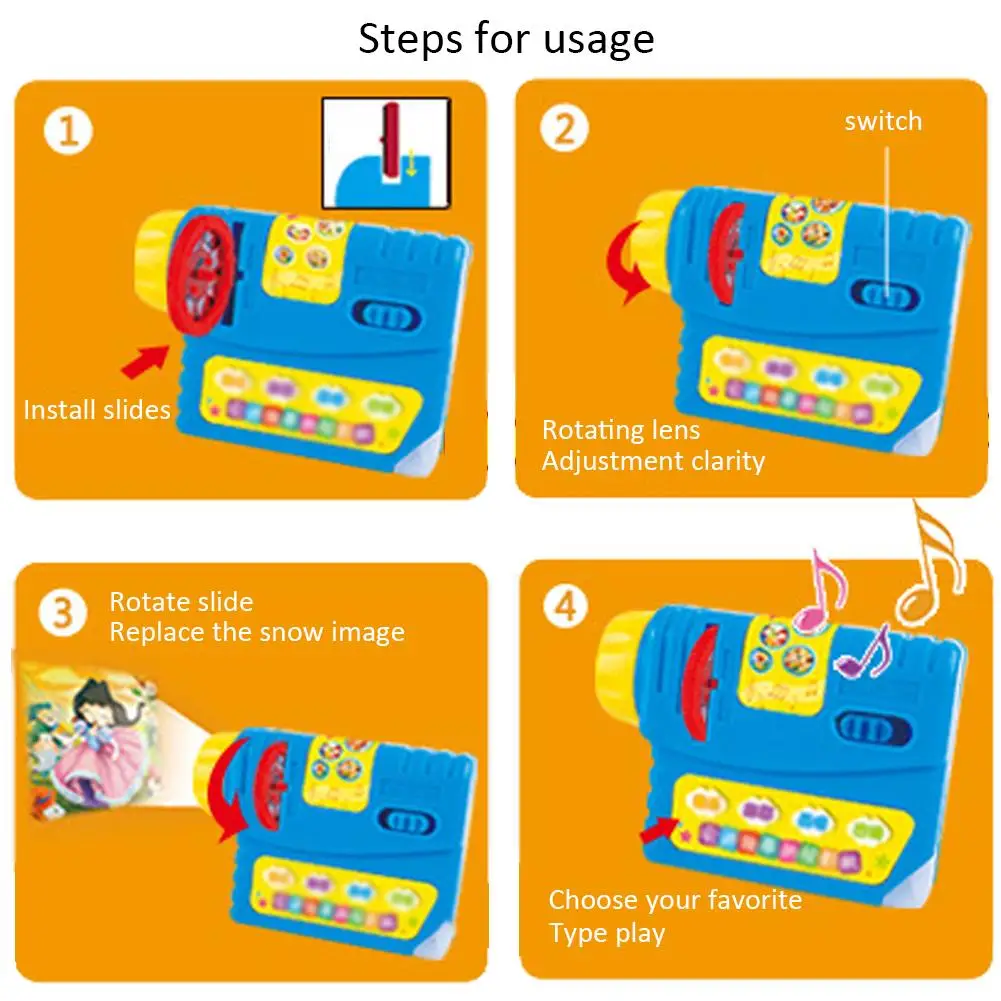 Steps for usage

1

Install slides

2

switch

Rotating lens
Adjustment clarity

3

Rotate slide
Replace the snow image

4

Choose your favorite
Type play