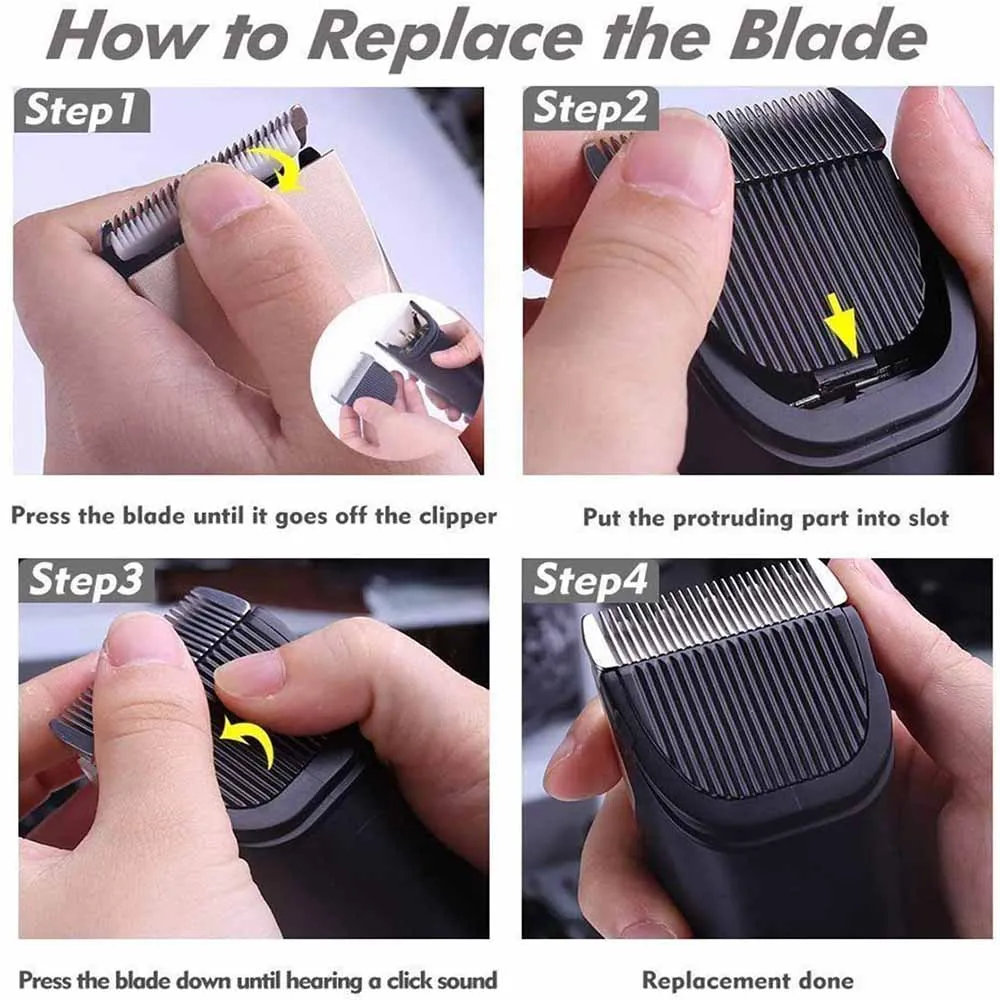 How to Replace the Blade

Step1

Press the blade until it goes off the clipper

Step2

Put the protruding part into slot

Step3

Press the blade down until hearing a click sound

Step4

Replacement done