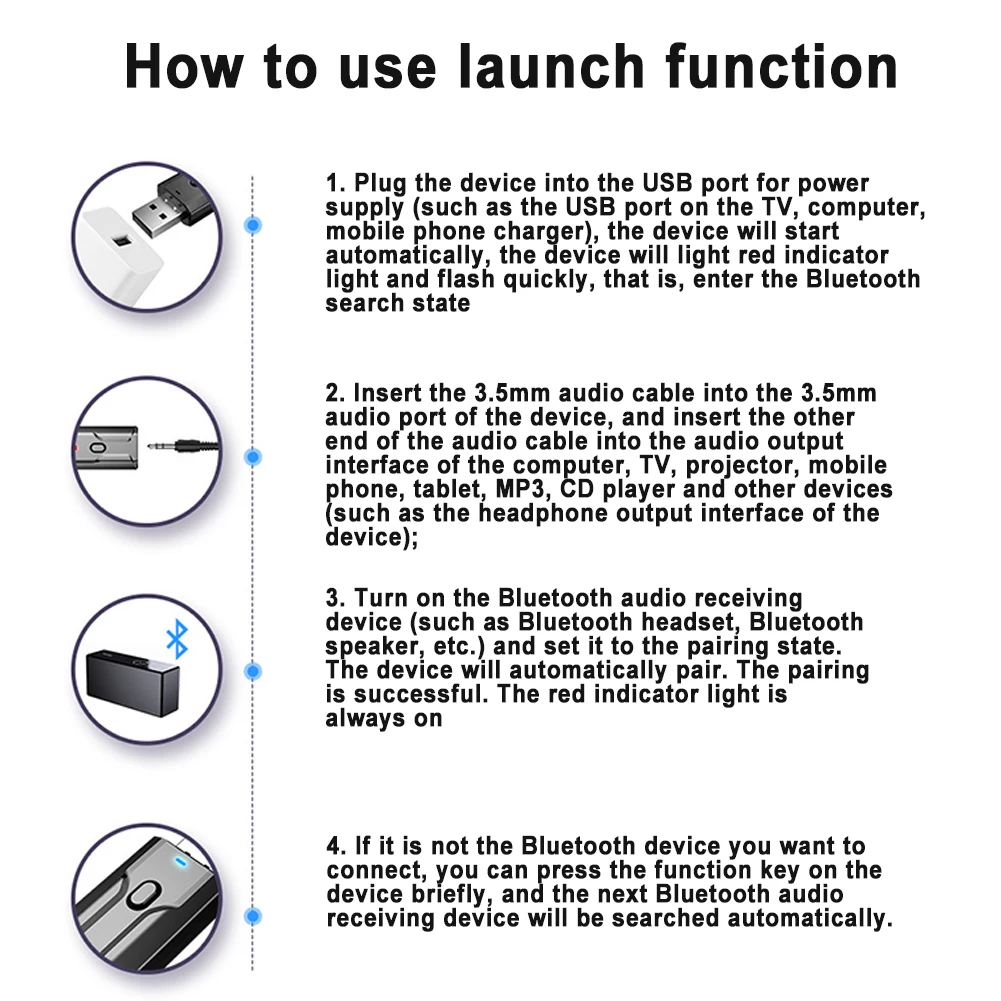 How to use launch function

1. Plug the device into the USB port for power supply (such as the USB port on the TV, computer, mobile phone charger), the device will start automatically, the device will light red indicator light and flash quickly, that is, enter the Bluetooth search state

2. Insert the 3.5mm audio cable into the 3.5mm audio port of the device, and insert the other end of the audio cable into the audio output interface of the computer, TV, projector, mobile phone, tablet, MP3, CD player and other devices (such as the headphone output interface of the device);

3. Turn on the Bluetooth audio receiving device (such as Bluetooth headset, Bluetooth speaker, etc.) and set it to the pairing state. The device will automatically pair. The pairing is successful. The red indicator light is always on

4. If it is not the Bluetooth device you want to connect, you can press the function key on the device briefly, and the next Bluetooth audio receiving device will be searched automatically.