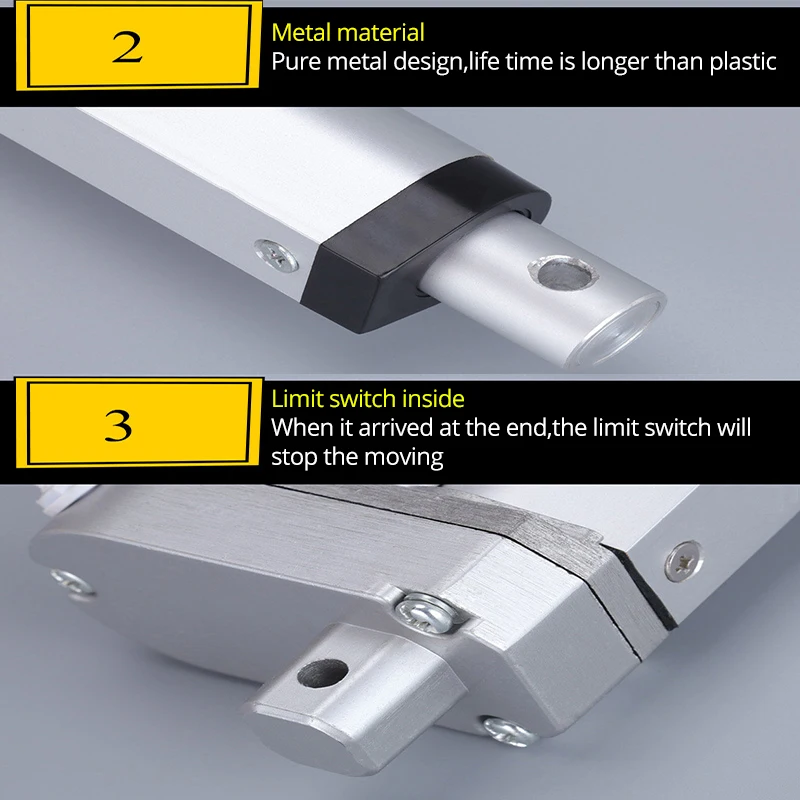 2

Metal material
Pure metal design,life time is longer than plastic

3

Limit switch inside
When it arrived at the end,the limit switch will stop the moving