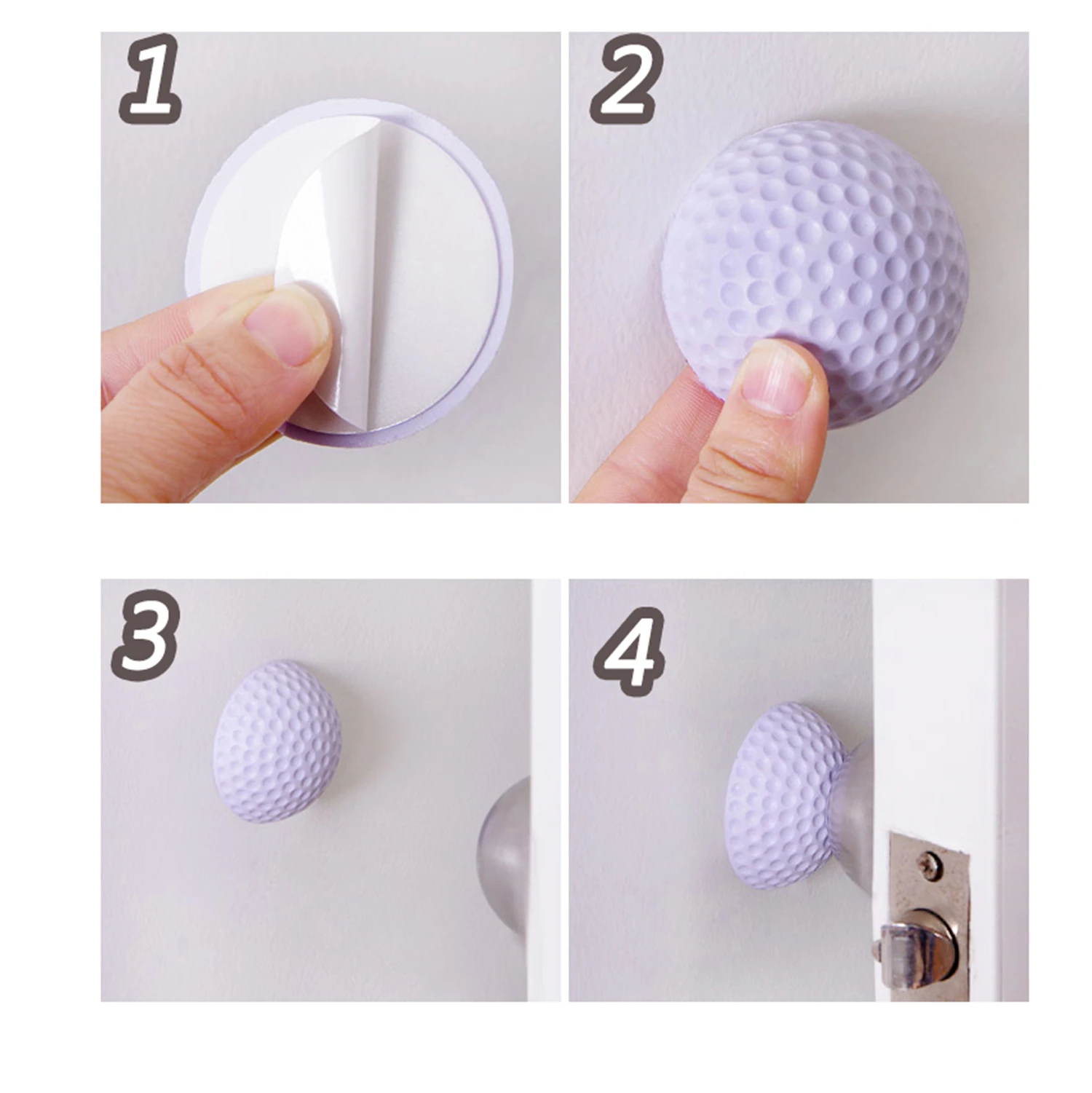 1

2

3

4