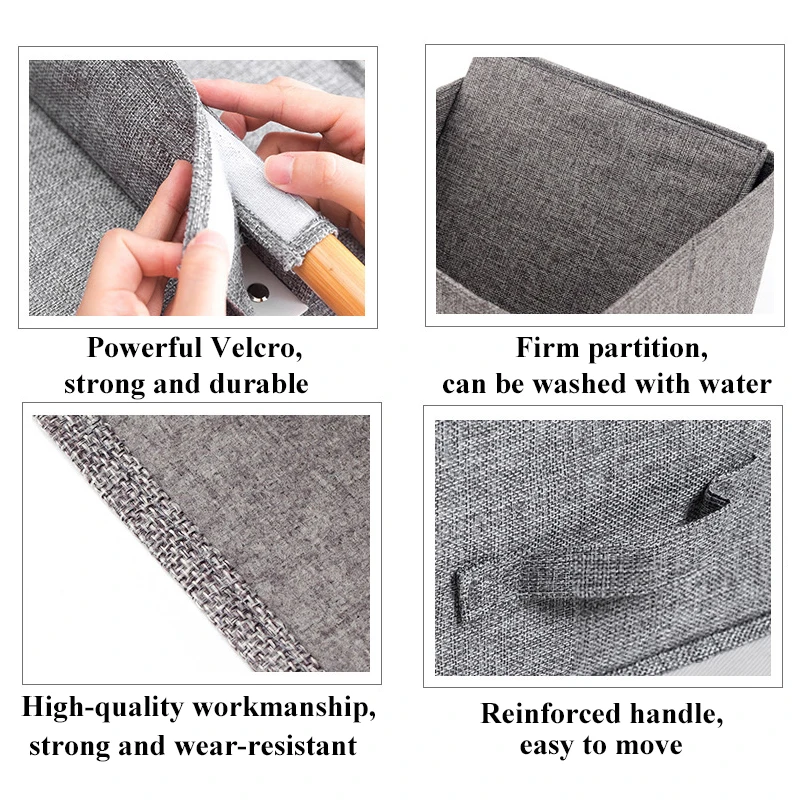 Powerful Velcro, strong and durable

Firm partition, can be washed with water

High-quality workmanship, strong and wear-resistant

Reinforced handle, easy to move