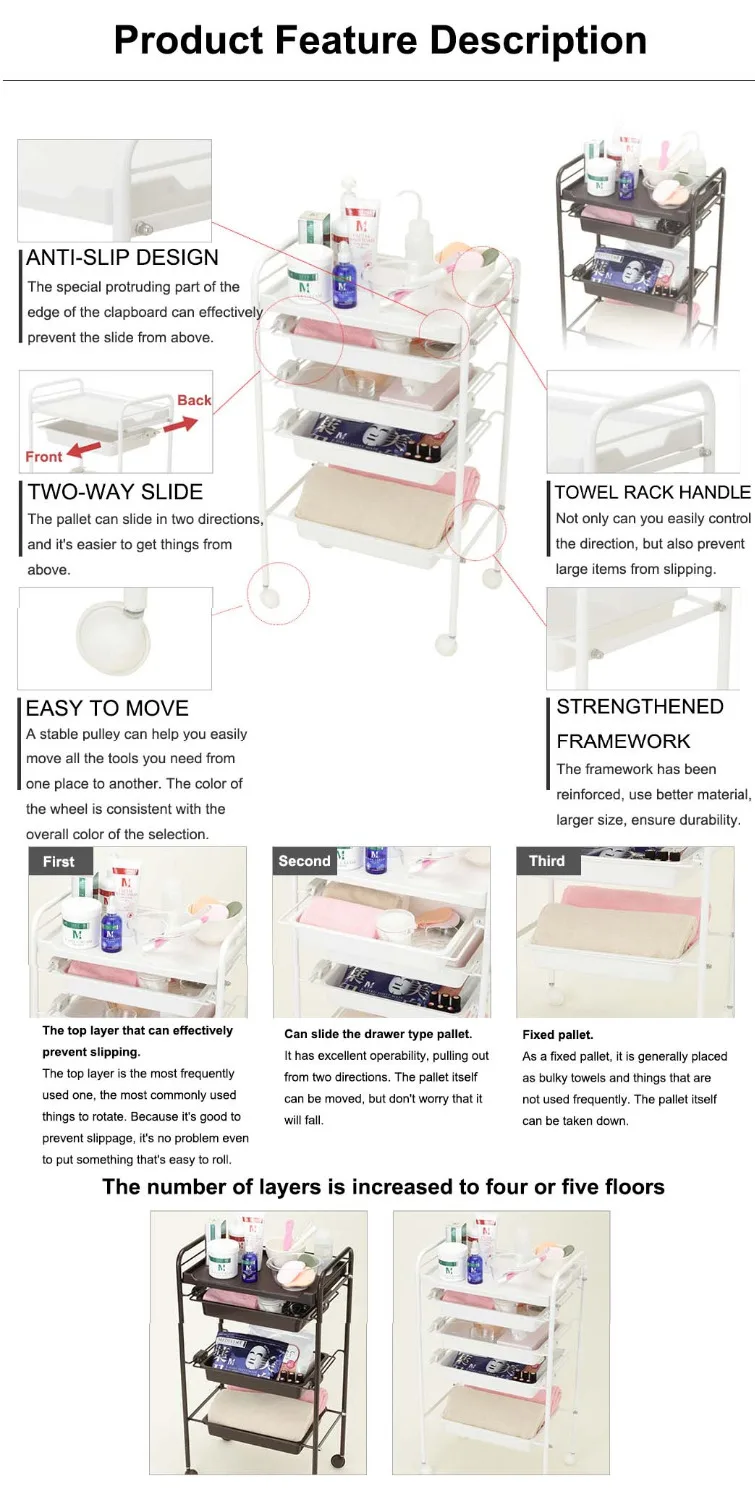 Product Feature Description

ANTI-SLIP DESIGN
The special protruding part of the edge of the clapboard can effectively prevent the slide from above.

Back
Front

TWO-WAY SLIDE
The pallet can slide in two directions, and it's easier to get things from above.

EASY TO MOVE
A stable pulley can help you easily move all the tools you need from one place to another. The color of the wheel is consistent with the overall color of the selection.

TOWEL RACK HANDLE
Not only can you easily control the direction, but also prevent large items from slipping.

STRENGTHENED FRAMEWORK
The framework has been reinforced, use better material, larger size, ensure durability.

First
The top layer that can effectively prevent slipping.
The top layer is the most frequently used one, the most commonly used things to rotate. Because it's good to prevent slippage, it's no problem even to put something that's easy to roll.

Second
Can slide the drawer type pallet.
It has excellent operability, pulling out from two directions. The pallet itself can be moved, but don't worry that it will fall.

Third
Fixed pallet.
As a fixed pallet, it is generally placed as bulky towels and things that are not used frequently. The pallet itself can be taken down.

The number of layers is increased to four or five floors