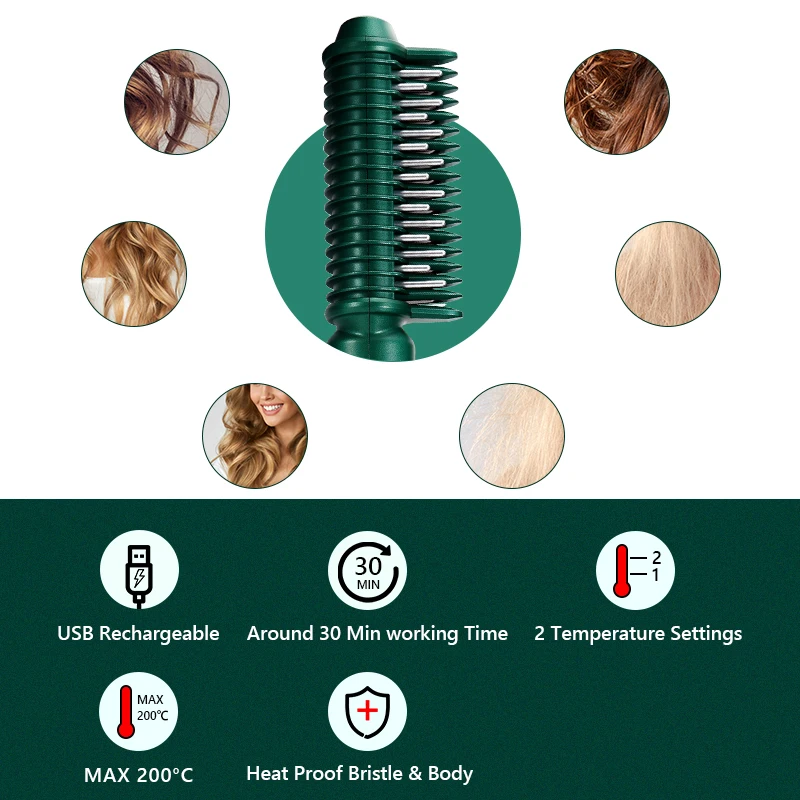 USB Rechargeable

30 MIN

Around 30 Min working Time

2
1

2 Temperature Settings

MAX 200℃

MAX 200°C

Heat Proof Bristle & Body