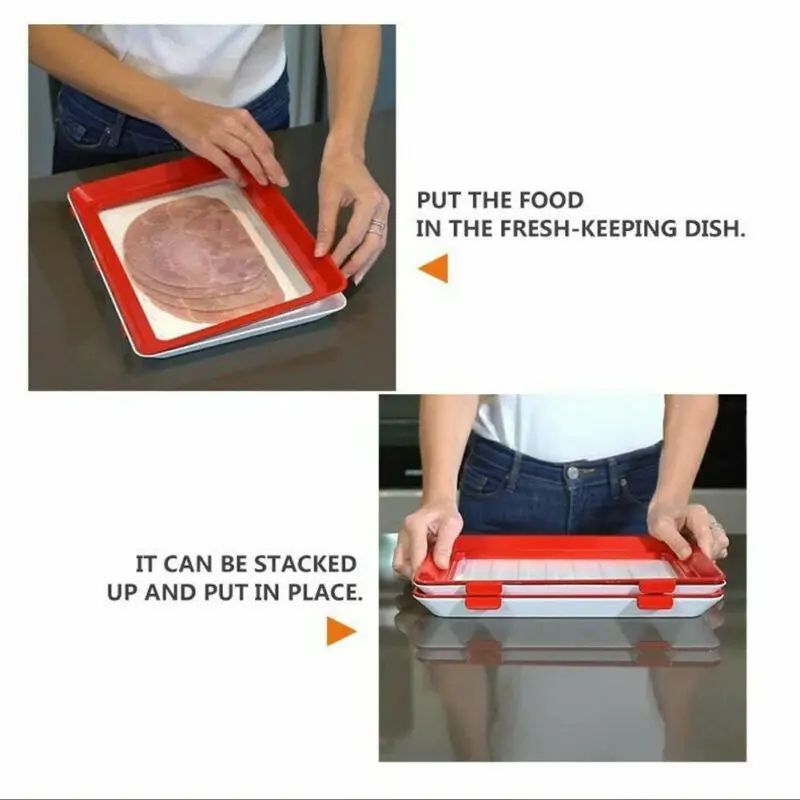 PUT THE FOOD
IN THE FRESH-KEEPING DISH.

IT CAN BE STACKED
UP AND PUT IN PLACE.