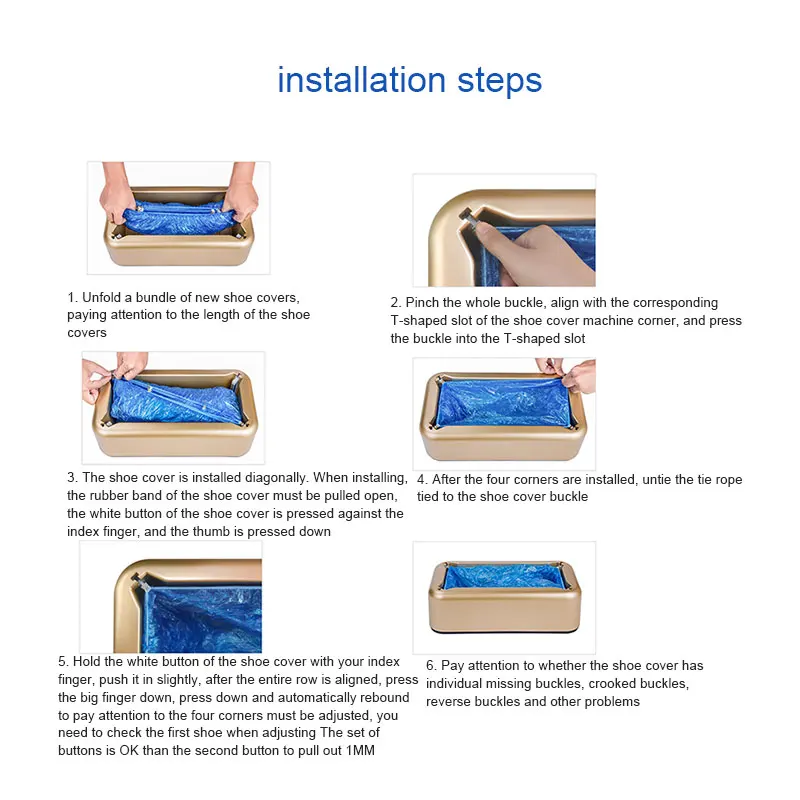 installation steps

1. Unfold a bundle of new shoe covers, paying attention to the length of the shoe covers

2. Pinch the whole buckle, align with the corresponding T-shaped slot of the shoe cover machine corner, and press the buckle into the T-shaped slot

3. The shoe cover is installed diagonally. When installing, the rubber band of the shoe cover must be pulled open, the white button of the shoe cover is pressed against the index finger, and the thumb is pressed down

4. After the four corners are installed, untie the tie rope tied to the shoe cover buckle

5. Hold the white button of the shoe cover with your index finger, push it in slightly, after the entire row is aligned, press the big finger down, press down and automatically rebound to pay attention to the four corners must be adjusted, you need to check the first shoe when adjusting The set of buttons is OK than the second button to pull out 1MM

6. Pay attention to whether the shoe cover has individual missing buckles, crooked buckles, reverse buckles and other problems