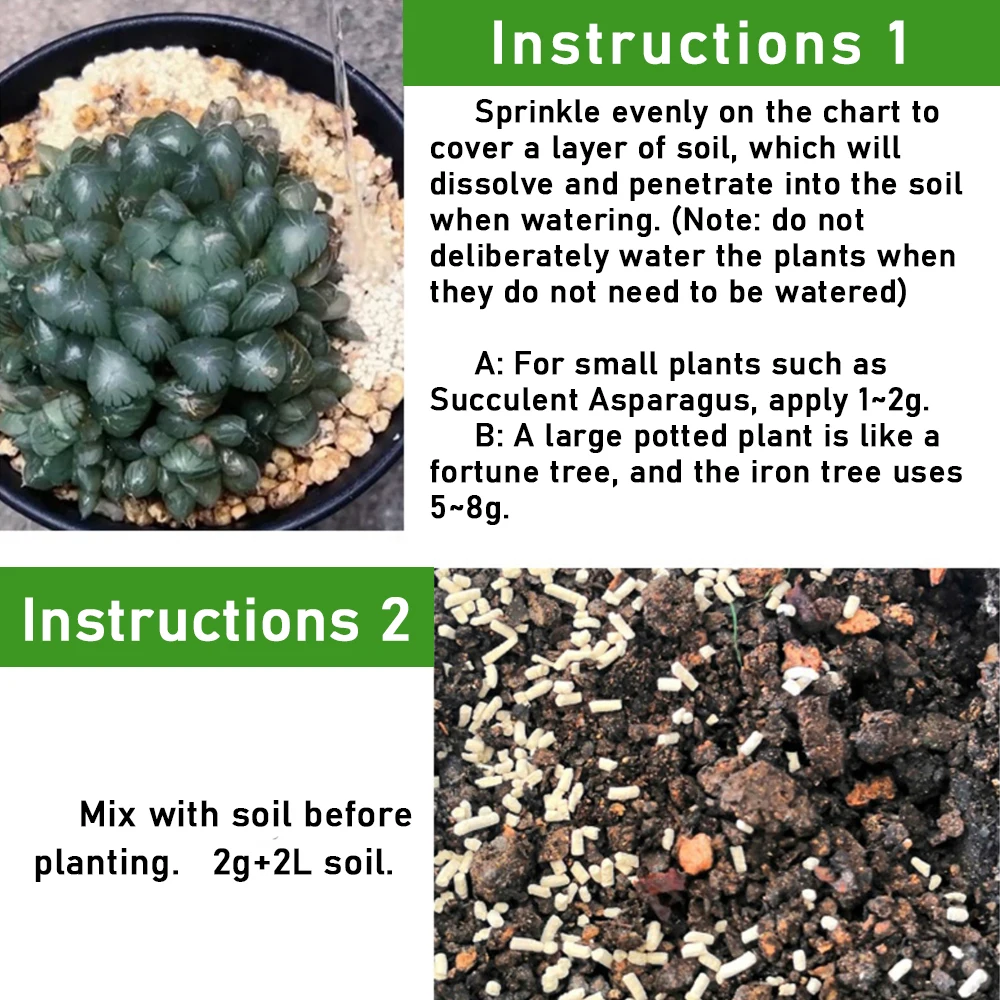 Instructions 1

Sprinkle evenly on the chart to cover a layer of soil, which will dissolve and penetrate into the soil when watering. (Note: do not deliberately water the plants when they do not need to be watered)

A: For small plants such as Succulent Asparagus, apply 1~2g.
B: A large potted plant is like a fortune tree, and the iron tree uses 5~8g.

Instructions 2

Mix with soil before planting. 2g+2L soil.