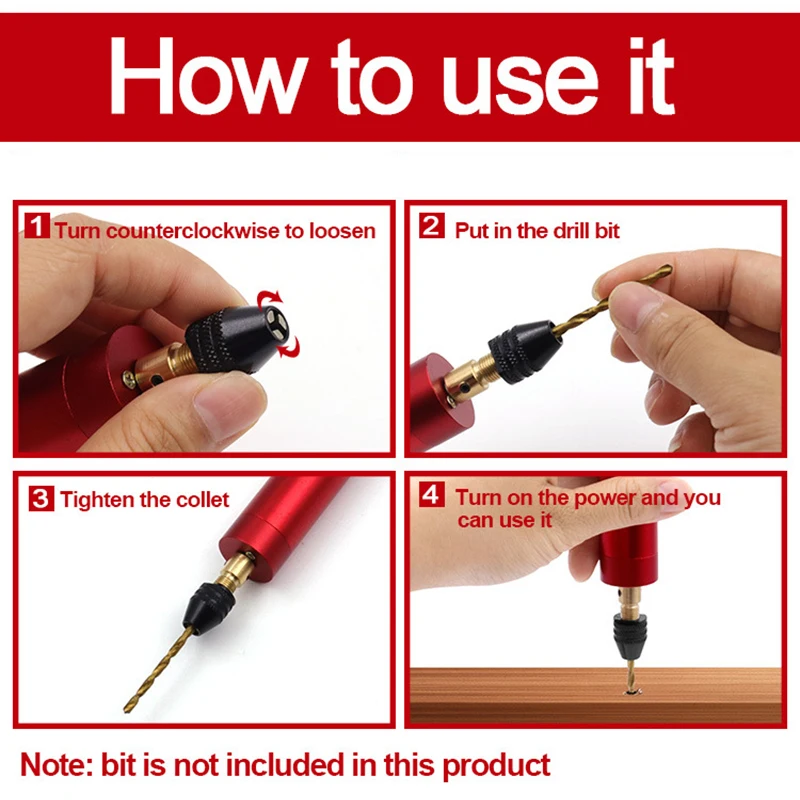 How to use it

1 Turn counterclockwise to loosen

2 Put in the drill bit

3 Tighten the collet

4 Turn on the power and you can use it

Note: bit is not included in this product