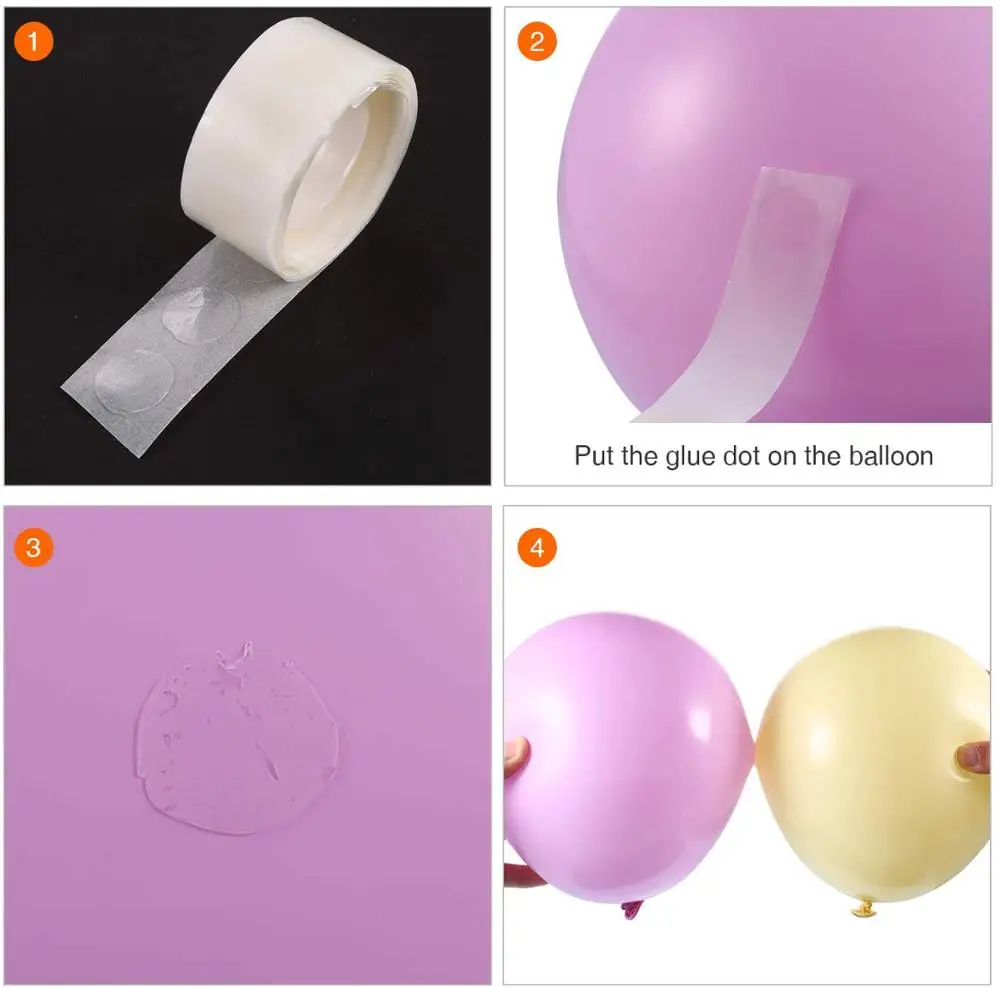 1

2

Put the glue dot on the balloon

3

4