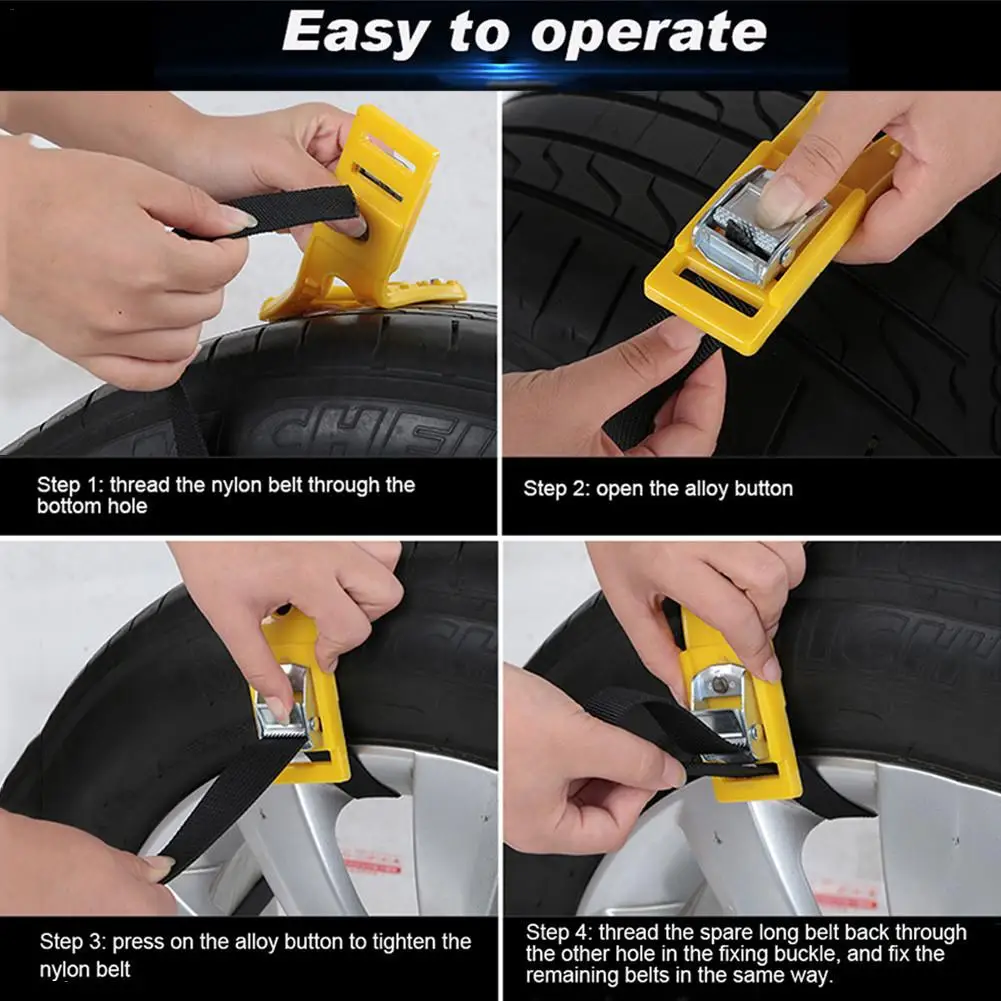 Easy to operate

Step 1: thread the nylon belt through the bottom hole

Step 2: open the alloy button

Step 3: press on the alloy button to tighten the nylon belt

Step 4: thread the spare long belt back through the other hole in the fixing buckle, and fix the remaining belts in the same way.