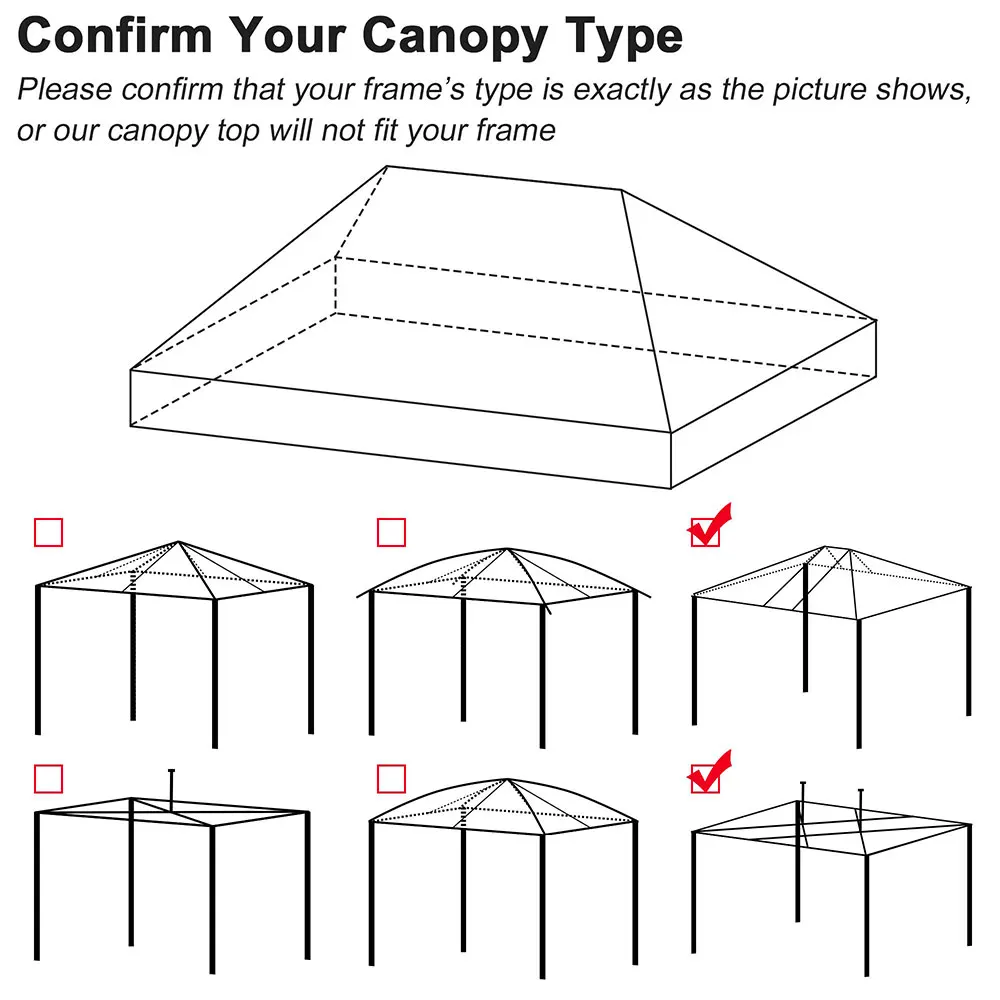 Confirm Your Canopy Type

Please confirm that your frame's type is exactly as the picture shows, or our canopy top will not fit your frame