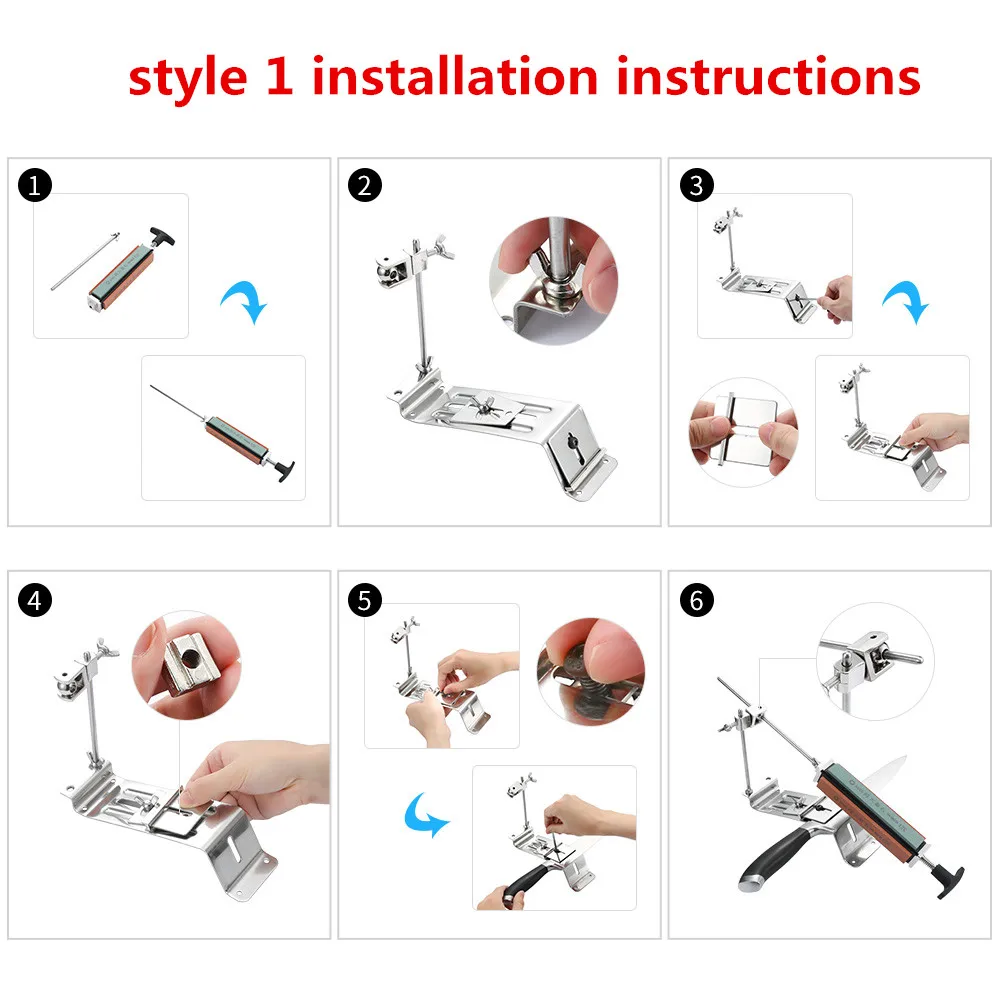 style 1 installation instructions

1

2

3

4

5

6