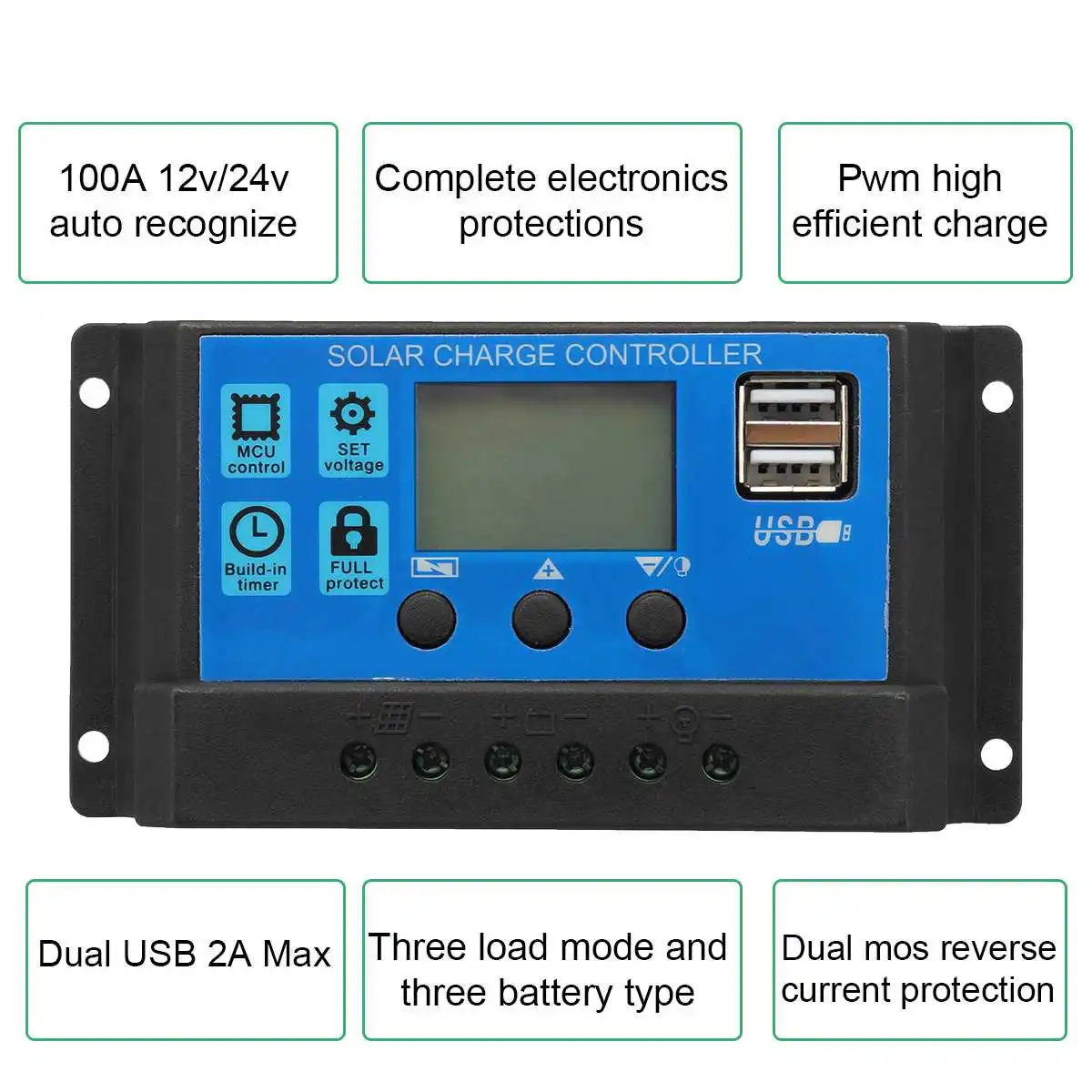 100A 12v/24v auto recognize

Complete electronics protections

Pwm high efficient charge

SOLAR CHARGE CONTROLLER

MCU control

SET voltage

Build-in timer

FULL protect

USB

Dual USB 2A Max

Three load mode and three battery type

Dual mos reverse current protection