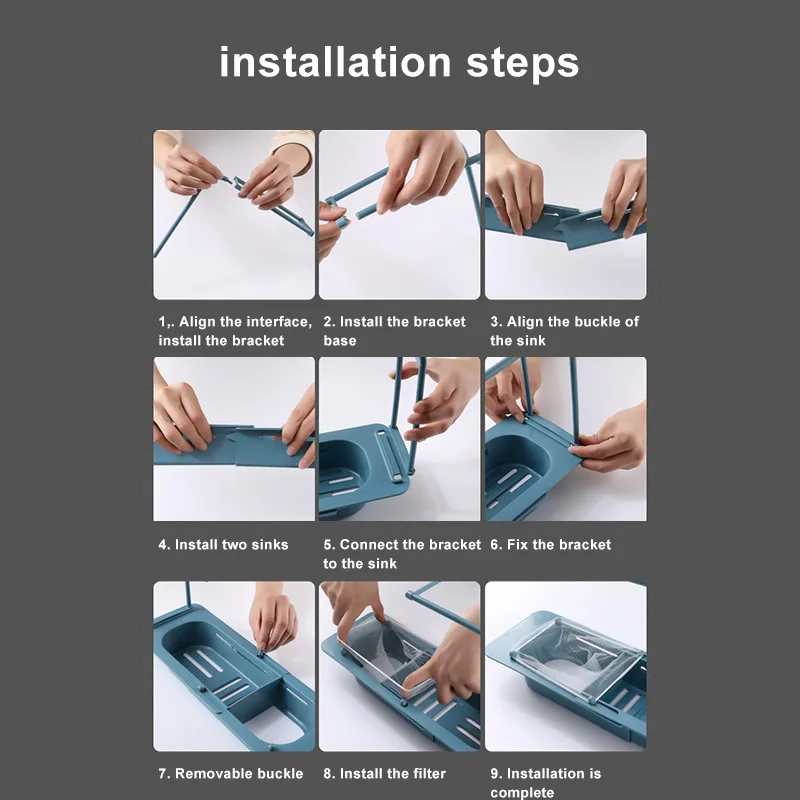 installation steps

1,. Align the interface, install the bracket

2. Install the bracket base

3. Align the buckle of the sink

4. Install two sinks

5. Connect the bracket to the sink

6. Fix the bracket

7. Removable buckle

8. Install the filter

9. Installation is complete