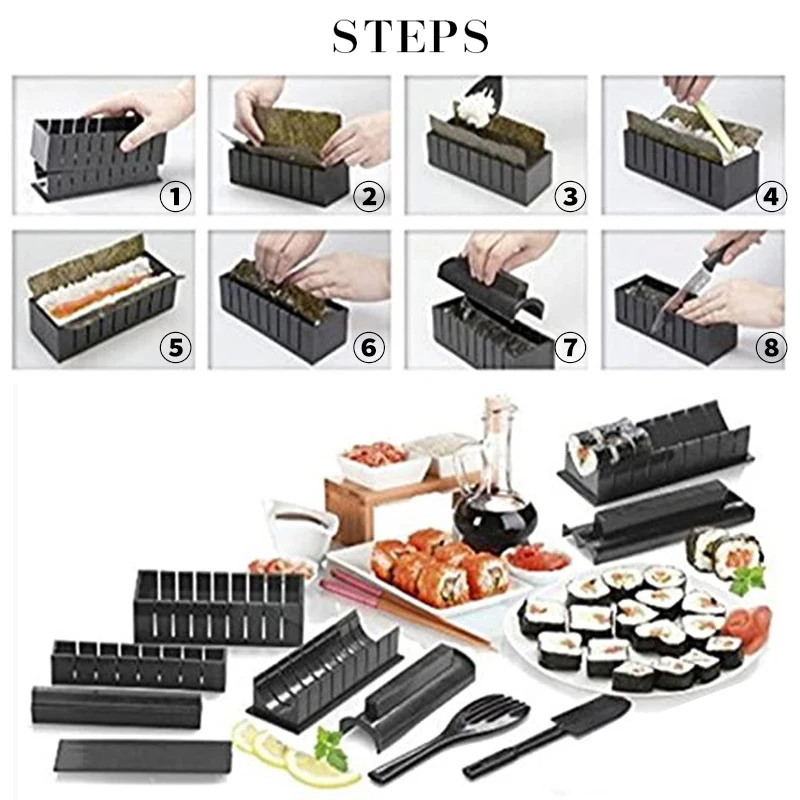 STEPS

1

2

3

4

5

6

7

8