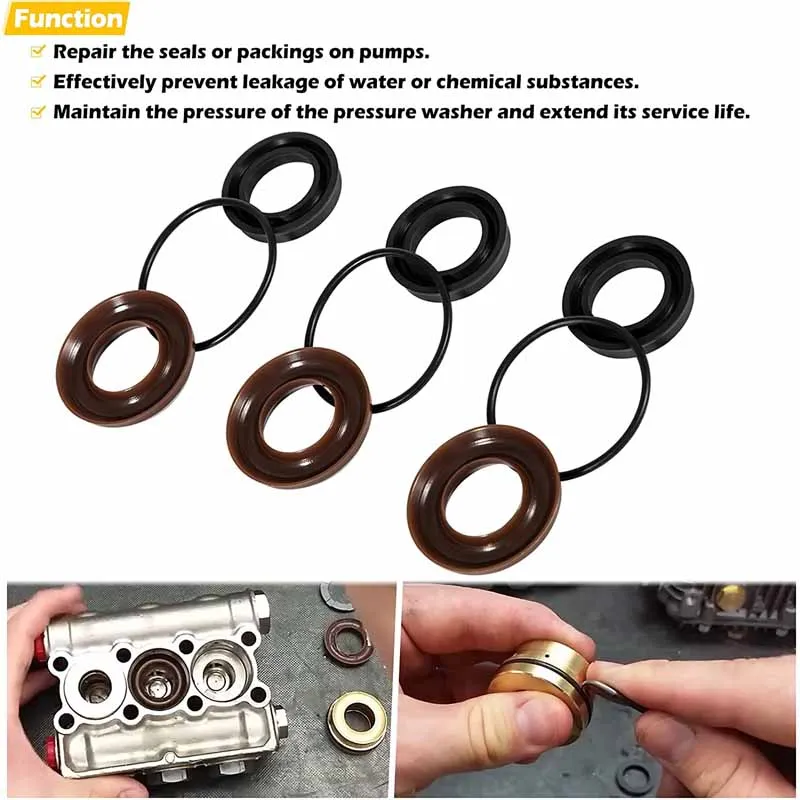 Function

Repair the seals or packings on pumps.

Effectively prevent leakage of water or chemical substances.

Maintain the pressure of the pressure washer and extend its service life.