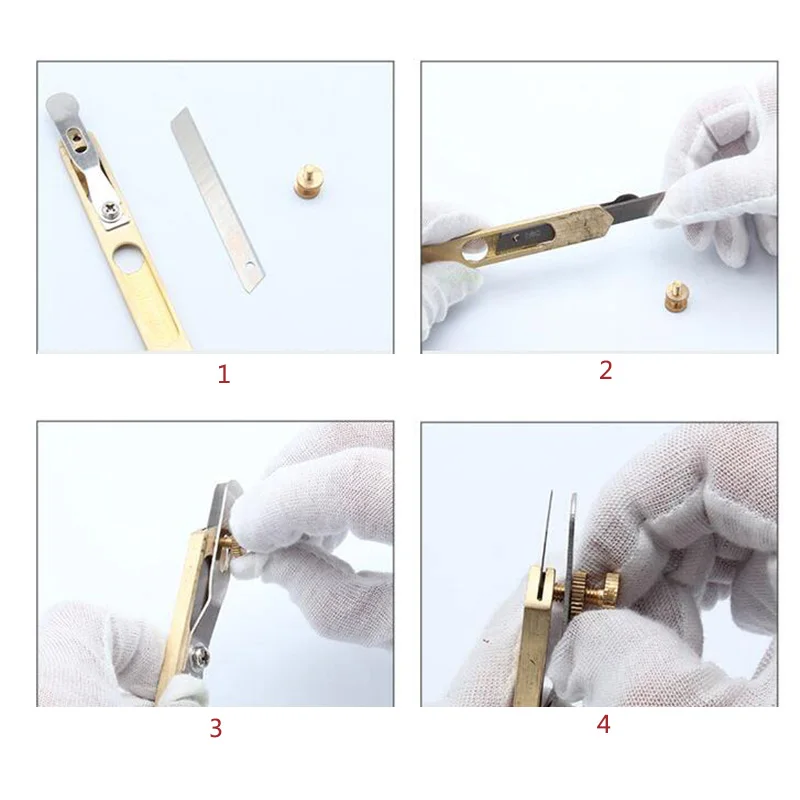 1

2

3

4