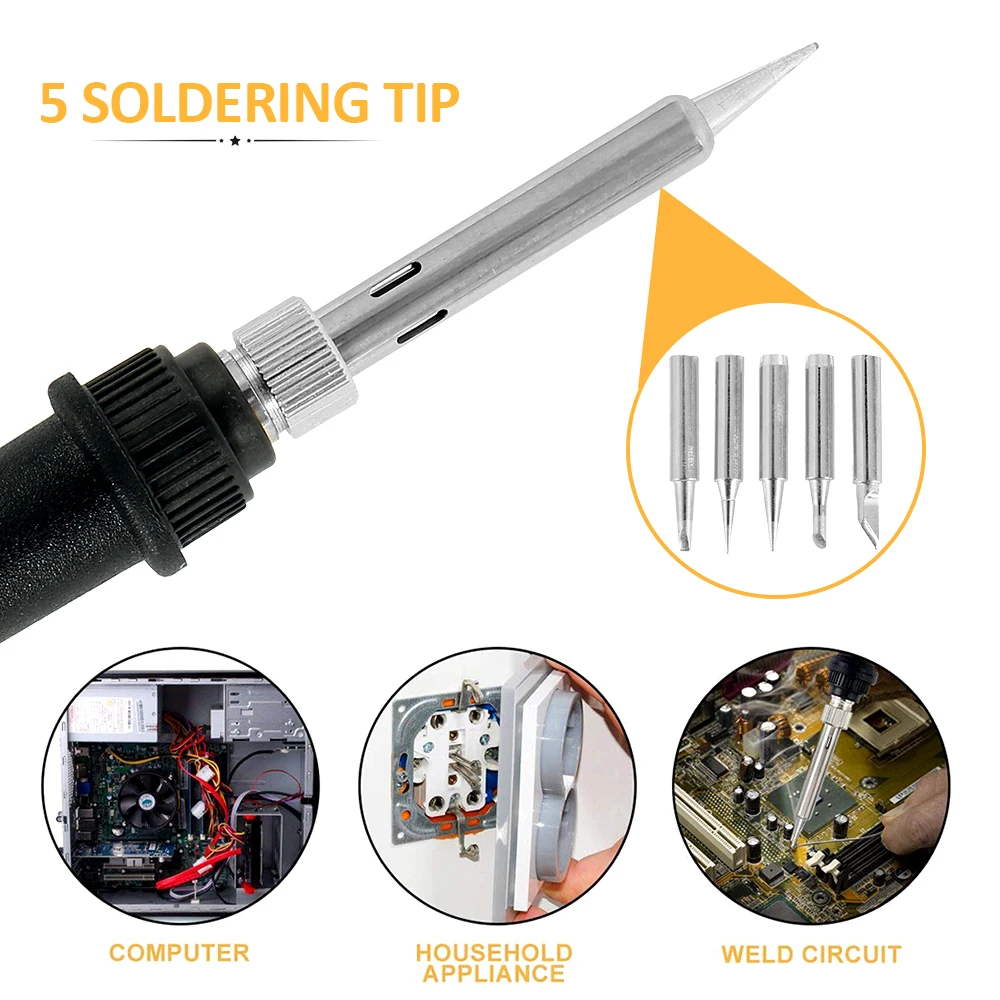 5 SOLDERING TIP

COMPUTER

HOUSEHOLD APPLIANCE

WELD CIRCUIT