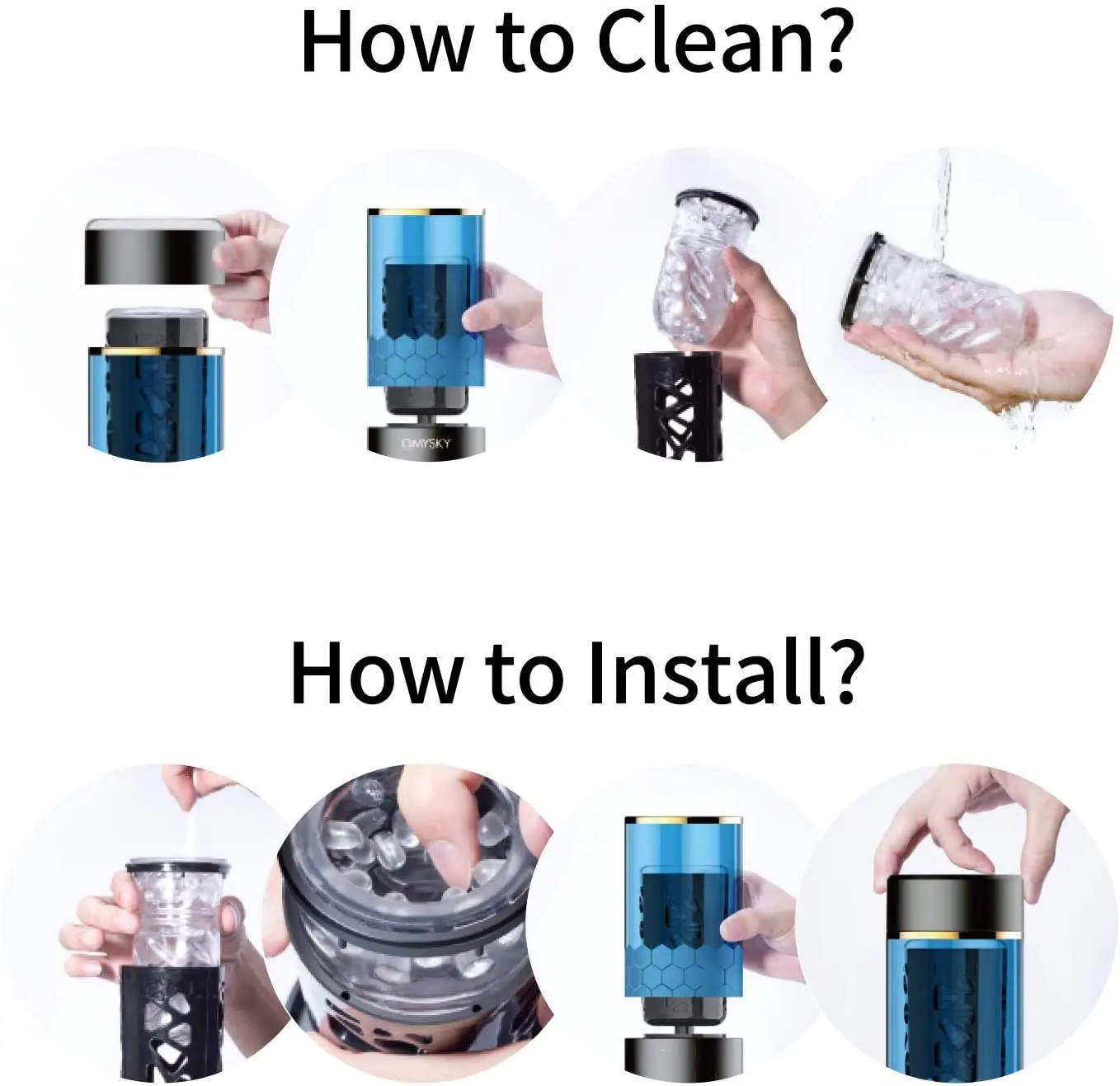 How to Clean?

OMYSKY

How to Install?