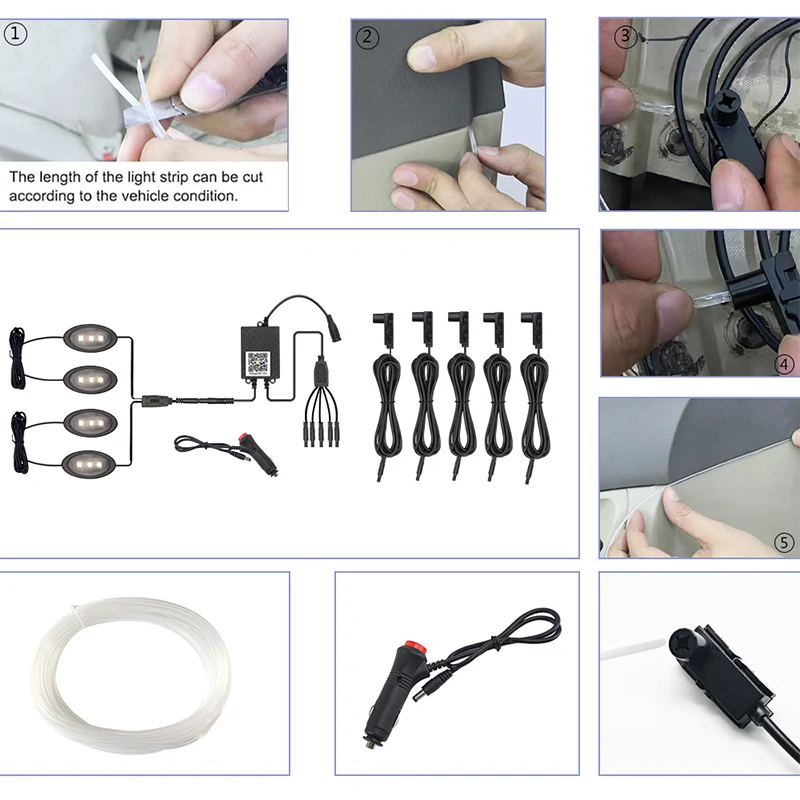 ①

The length of the light strip can be cut according to the vehicle condition.

②

③

④

⑤