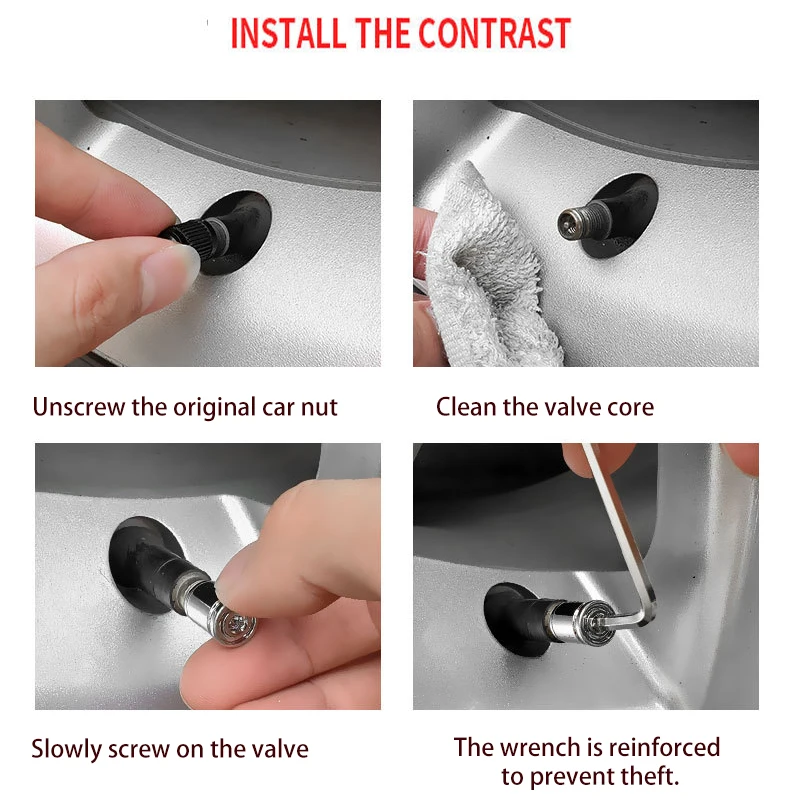 INSTALL THE CONTRAST

Unscrew the original car nut

Clean the valve core

Slowly screw on the valve

The wrench is reinforced to prevent theft.